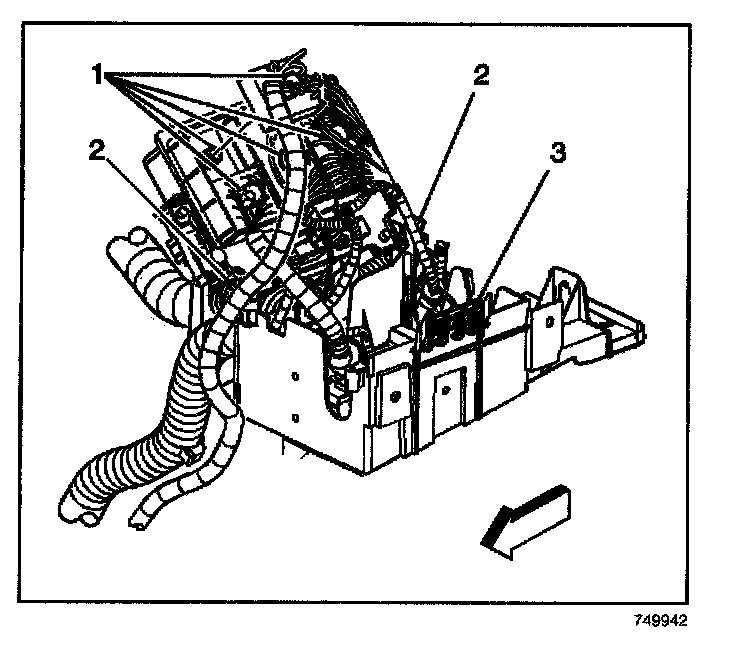 1
2
2
3
749942