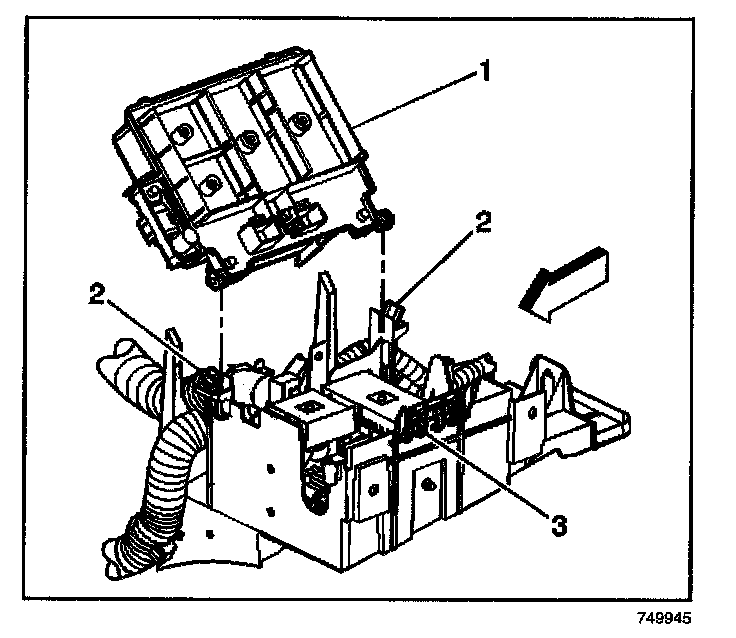 1
2
2
3
749945