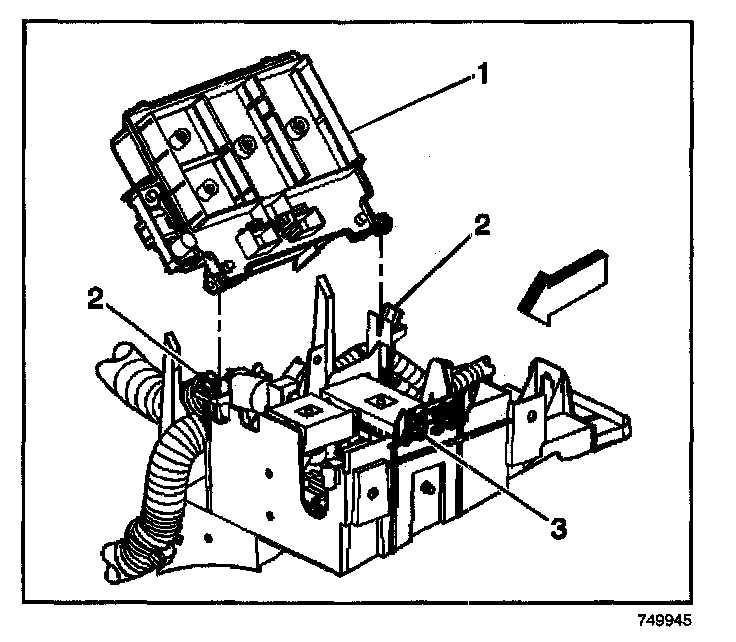 1
2
2
3
749945