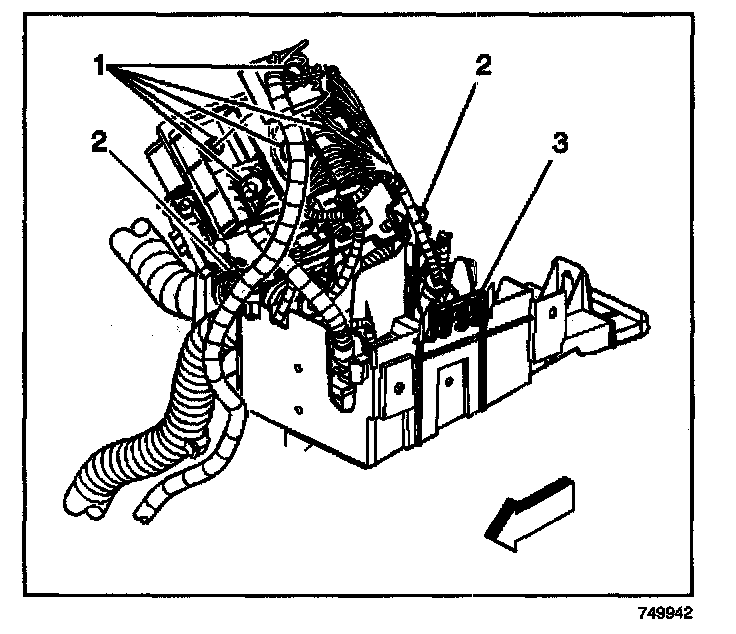 1
2
2
3
749942