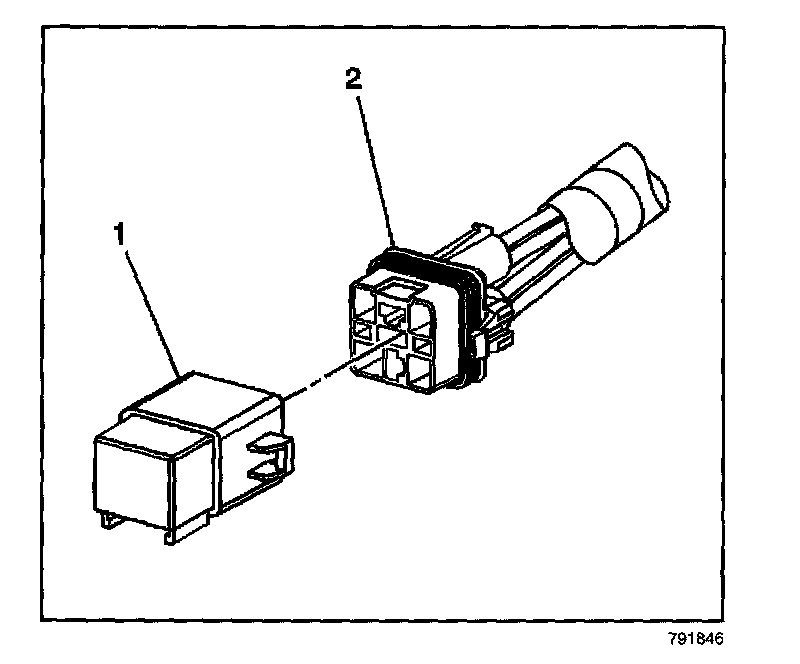 2
1
791846