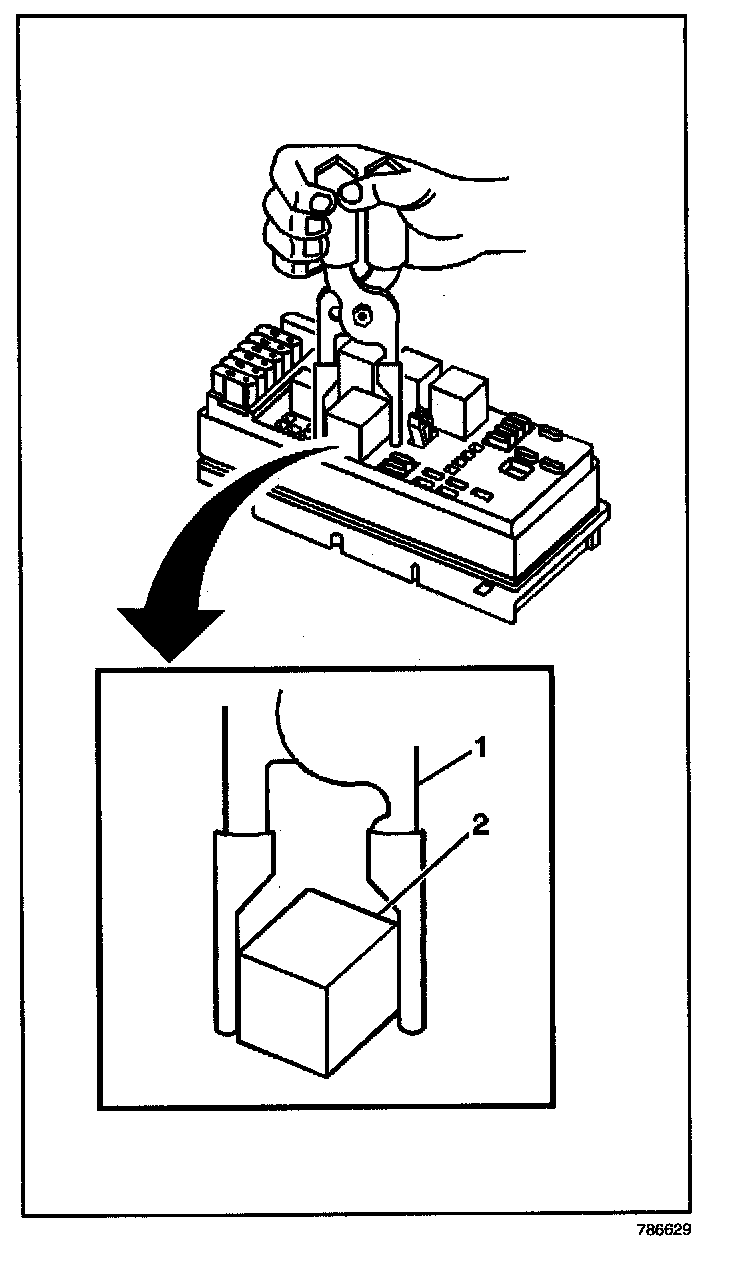 1
2
786629