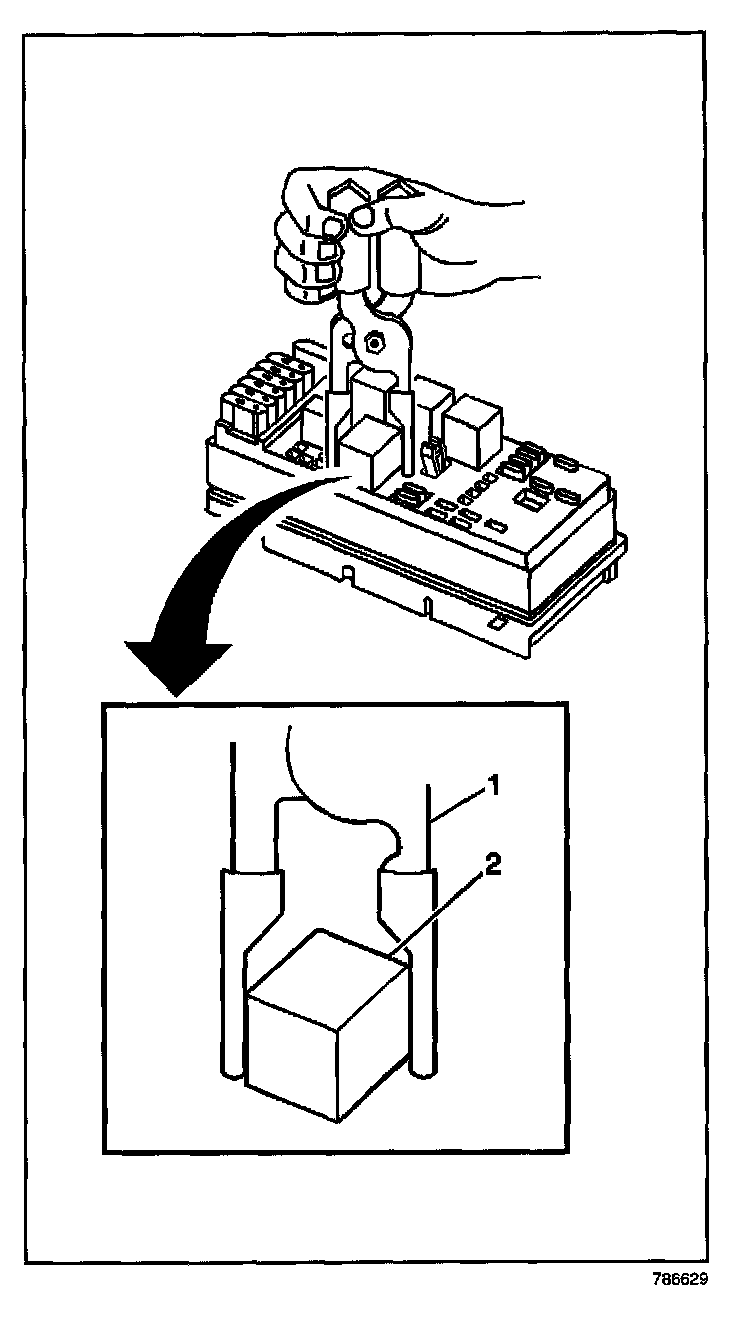 1
2
786629