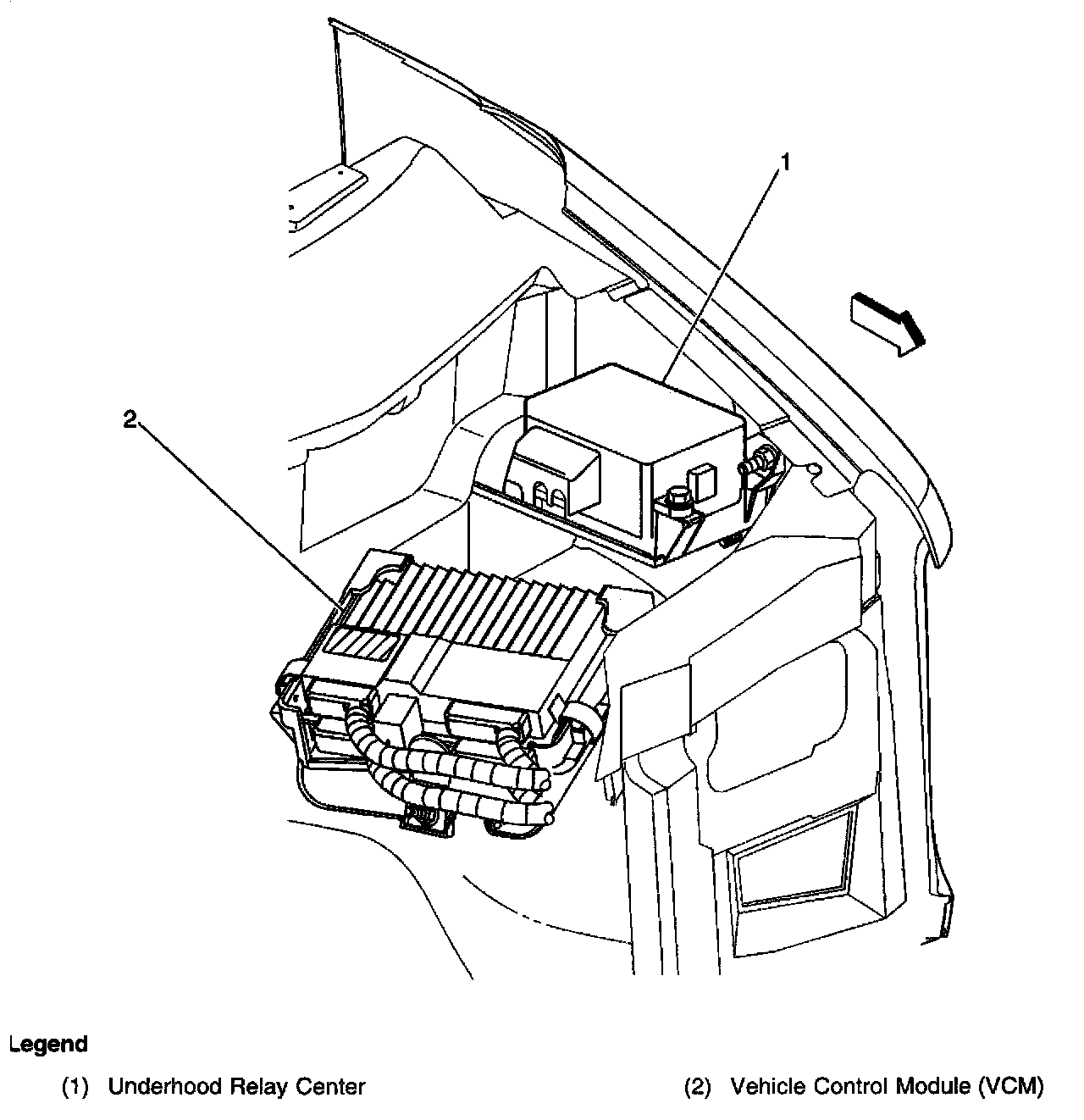 1

2

Legend

(1) Underhood Relay Center

(2) Vehicle Control Module (VCM)