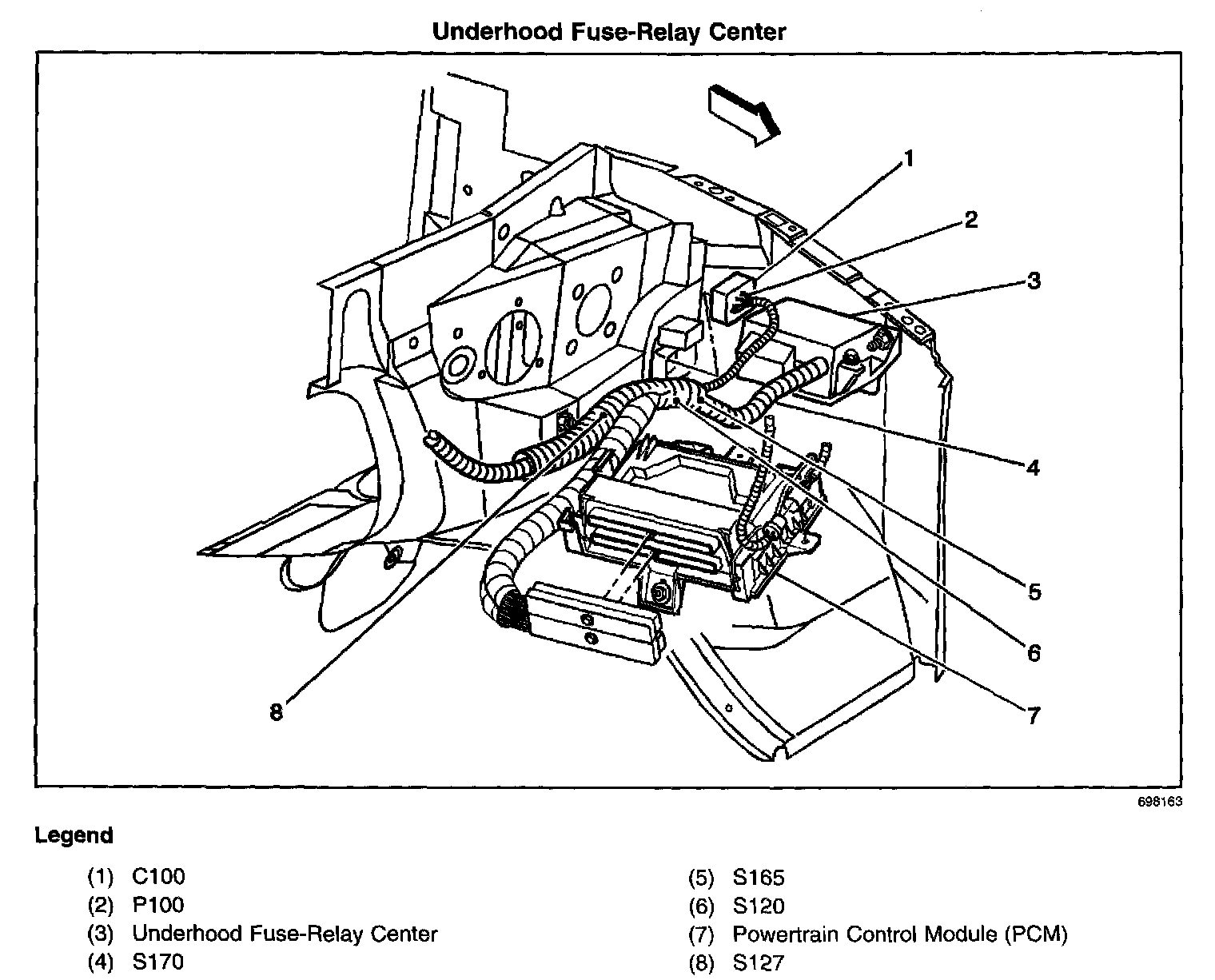 Underhood Fuse-Relay Center

1
2
3
4
5
6
7
8

698163

Legend

(1) C100
(2) P100
(3) Underhood Fuse-Relay Center
(4) S170

(5) S165
(6) S120
(7) Powertrain Control Module (PCM)
(8) S127