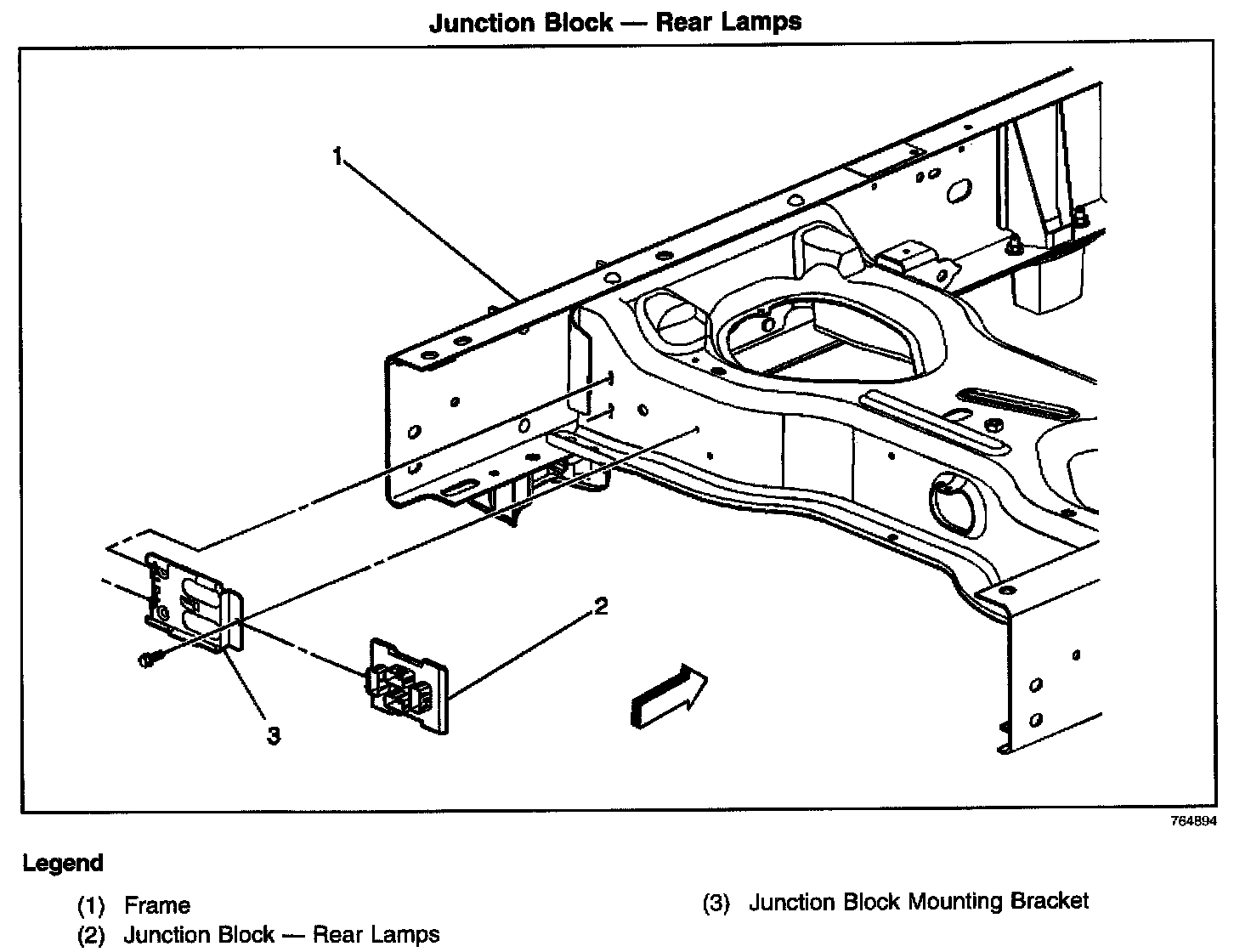 Junction Block — Rear Lamps

1

2

3

764894

Legend

(1) Frame
(2) Junction Block — Rear Lamps

(3) Junction Block Mounting Bracket