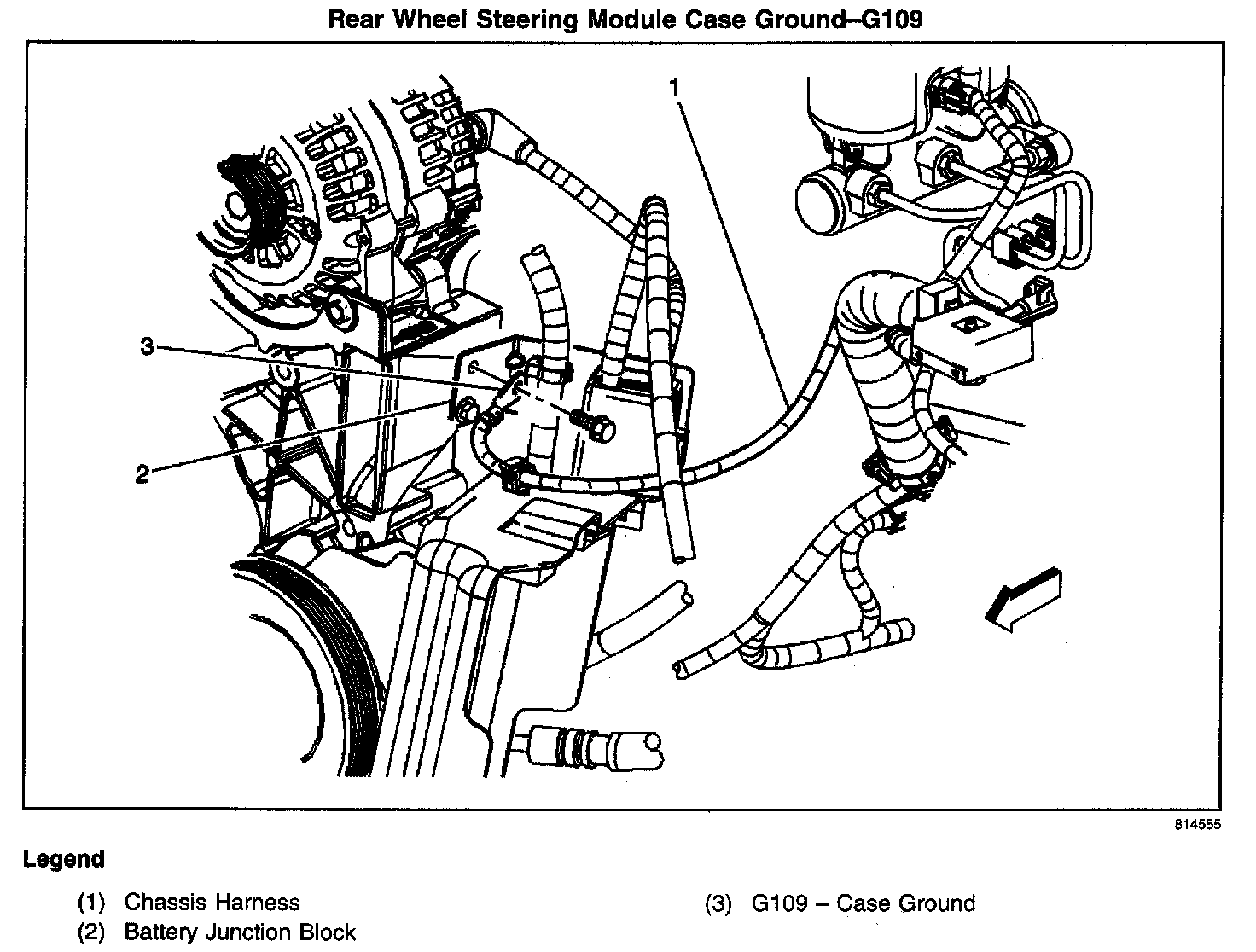 Rear Wheel Steering Module Case Ground–G109

1

3

2

814555

Legend

(1) Chassis Harness
(2) Battery Junction Block

(3) G109 – Case Ground