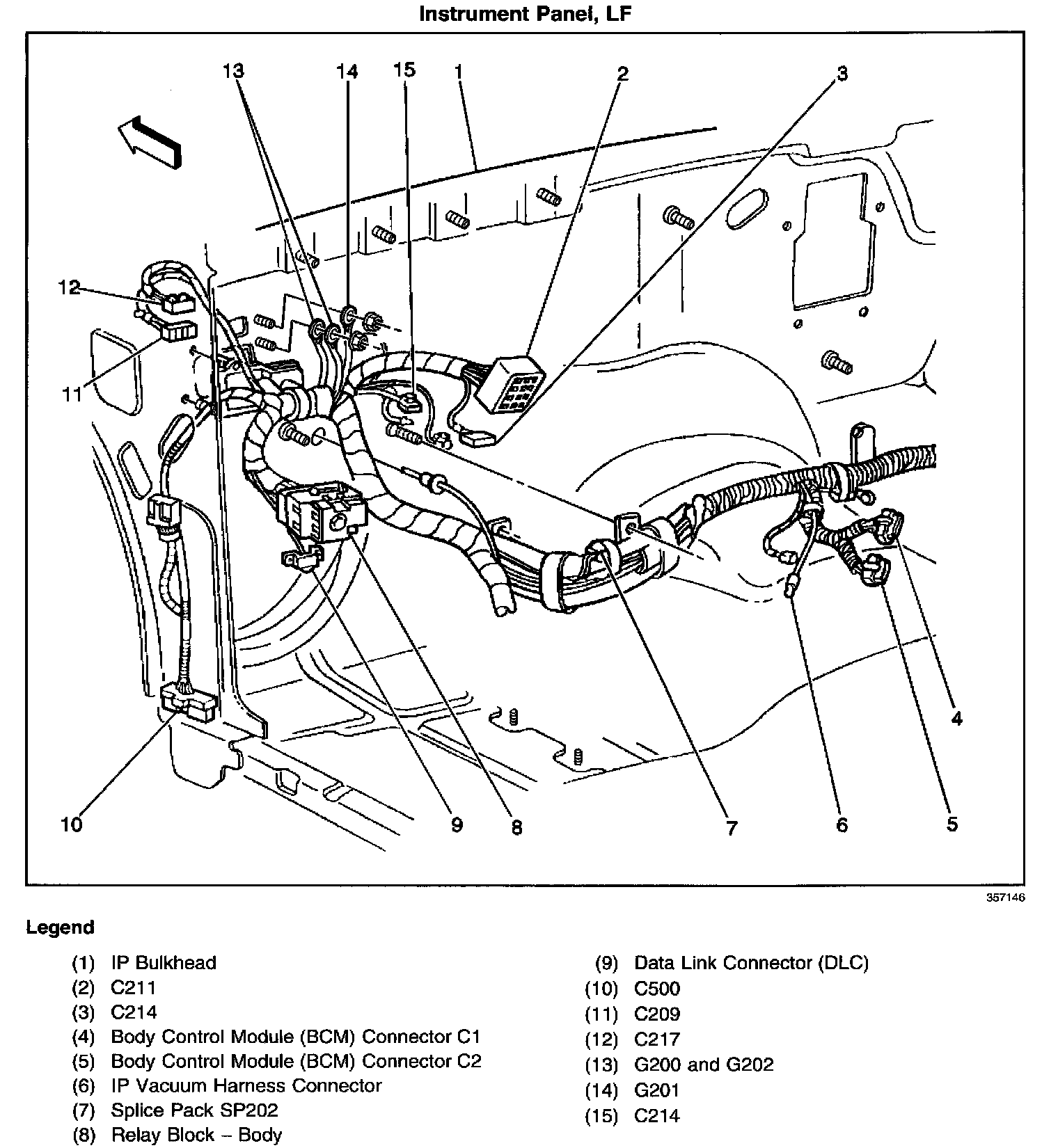 Instrument Panel, LF

13 14 15 1 2 3

12

11

10 9 8 7 6 5 4

357146

Legend

(1) IP Bulkhead
(2) C211
(3) C214
(4) Body Control Module (BCM) Connector C1
(5) Body Control Module (BCM) Connector C2
(6) IP Vacuum Harness Connector
(7) Splice Pack SP202
(8) Relay Block – Body

(9) Data Link Connector (DLC)
(10) C500
(11) C209
(12) C217
(13) G200 and G202
(14) G201
(15) C214