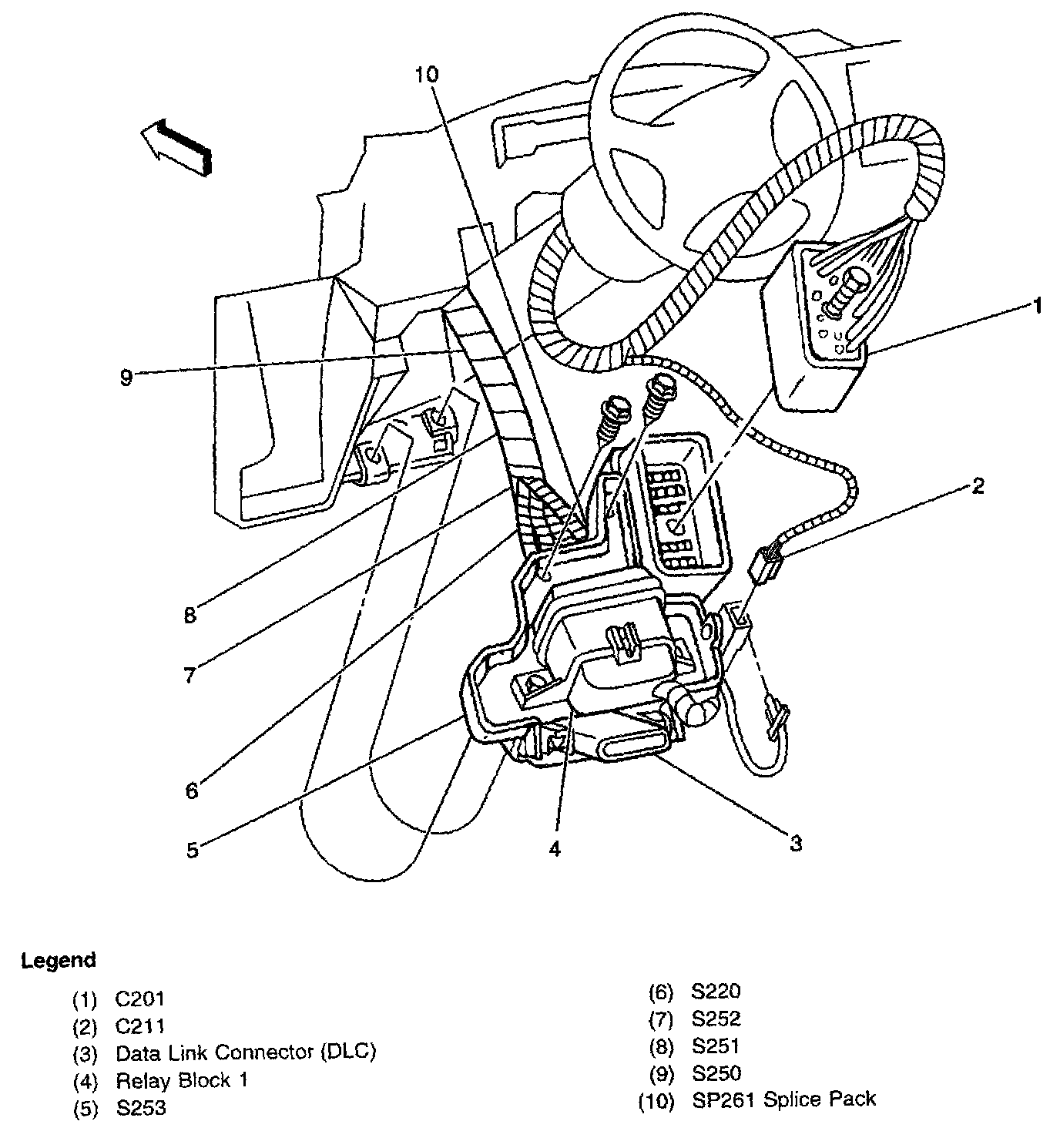 10

1

9

2

8

7

6

5

4

3

Legend

(1) C201
(2) C211
(3) Data Link Connector (DLC)
(4) Relay Block 1
(5) S253

(6) S220
(7) S252
(8) S251
(9) S250
(10) SP261 Splice Pack