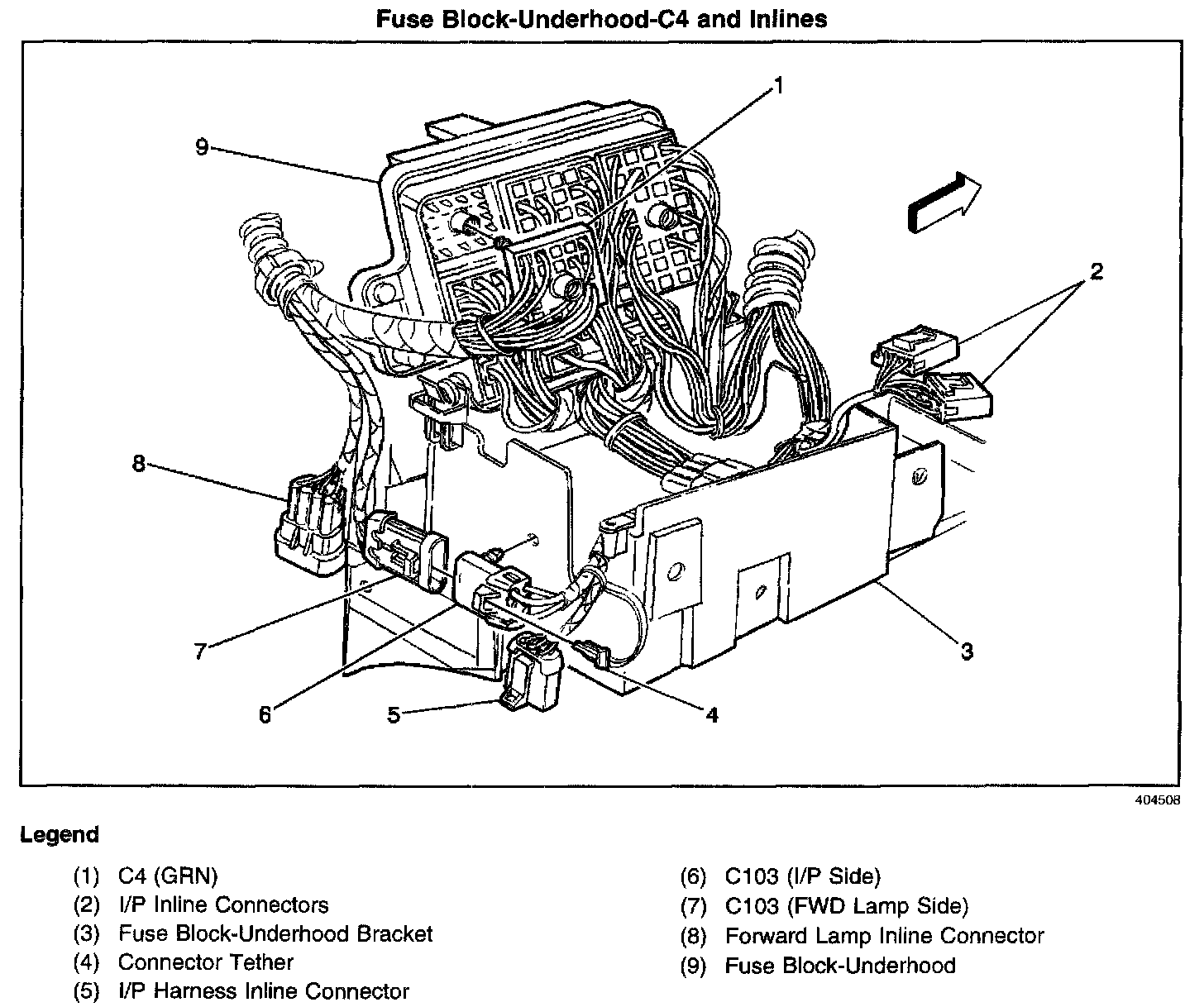 Fuse Block-Underhood-C4 and Inlines

1

9

2

8

7

6

5

4

3

404508

Legend

(1) C4 (GRN)
(2) I/P Inline Connectors
(3) Fuse Block-Underhood Bracket
(4) Connector Tether
(5) I/P Harness Inline Connector

(6) C103 (I/P Side)
(7) C103 (FWD Lamp Side)
(8) Forward Lamp Inline Connector
(9) Fuse Block-Underhood