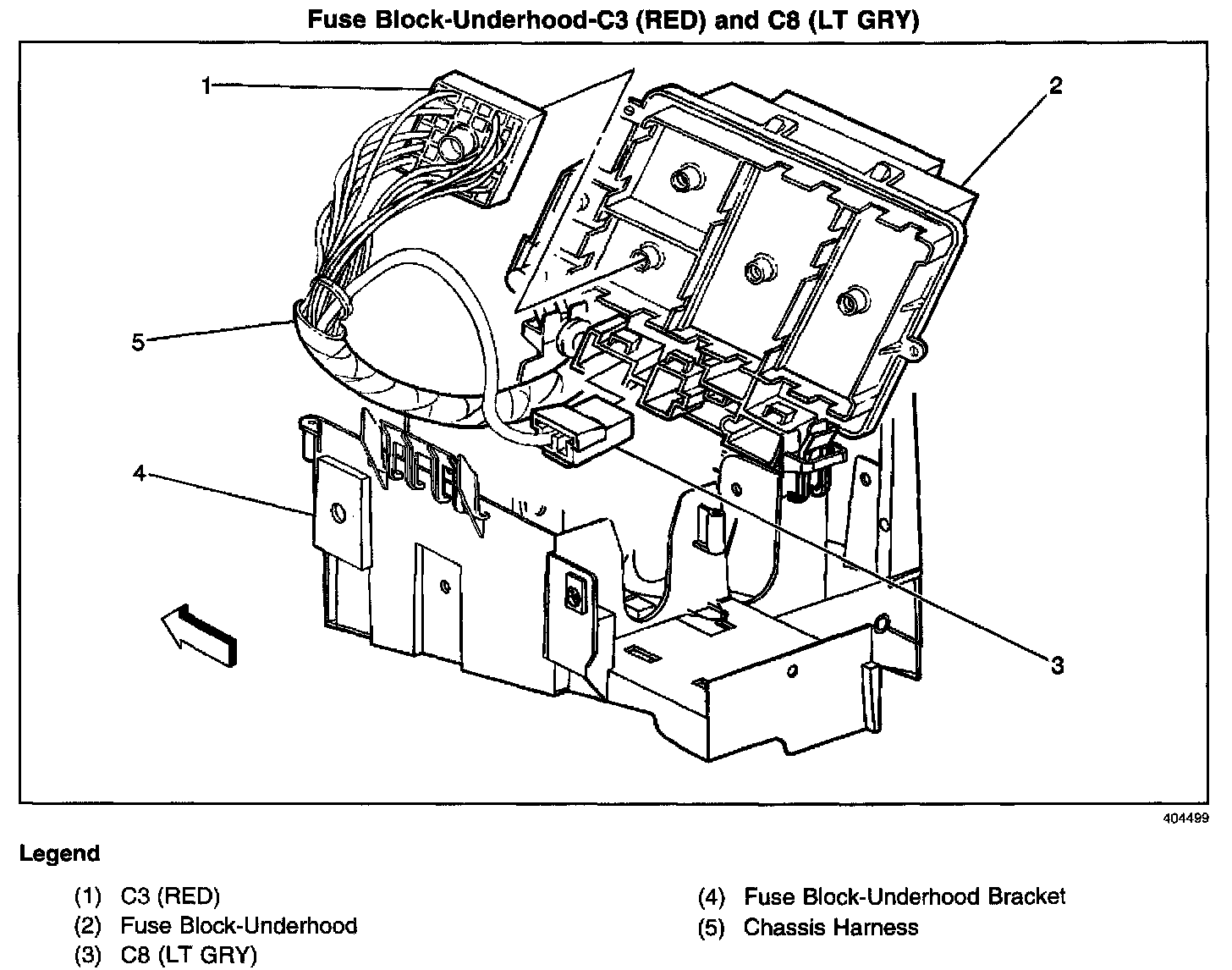 Fuse Block-Underhood-C3 (RED) and C8 (LT GRY)

1

2

5

4

3

404499

Legend

(1) C3 (RED)
(2) Fuse Block-Underhood
(3) C8 (LT GRY)

(4) Fuse Block-Underhood Bracket
(5) Chassis Harness