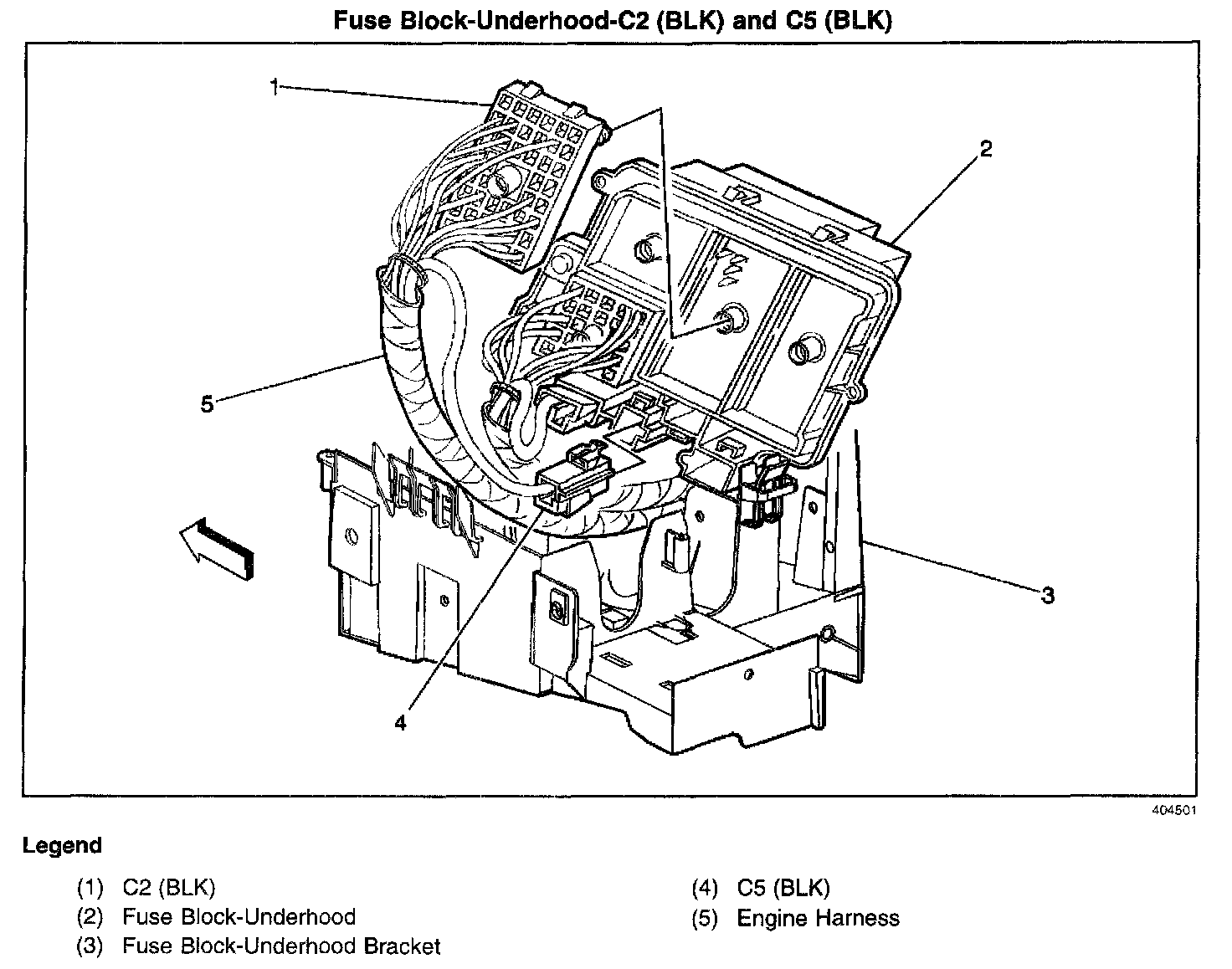 Fuse Block-Underhood-C2 (BLK) and C5 (BLK)

1

2

5

3

4

404501

Legend

(1) C2 (BLK)
(2) Fuse Block-Underhood
(3) Fuse Block-Underhood Bracket

(4) C5 (BLK)
(5) Engine Harness