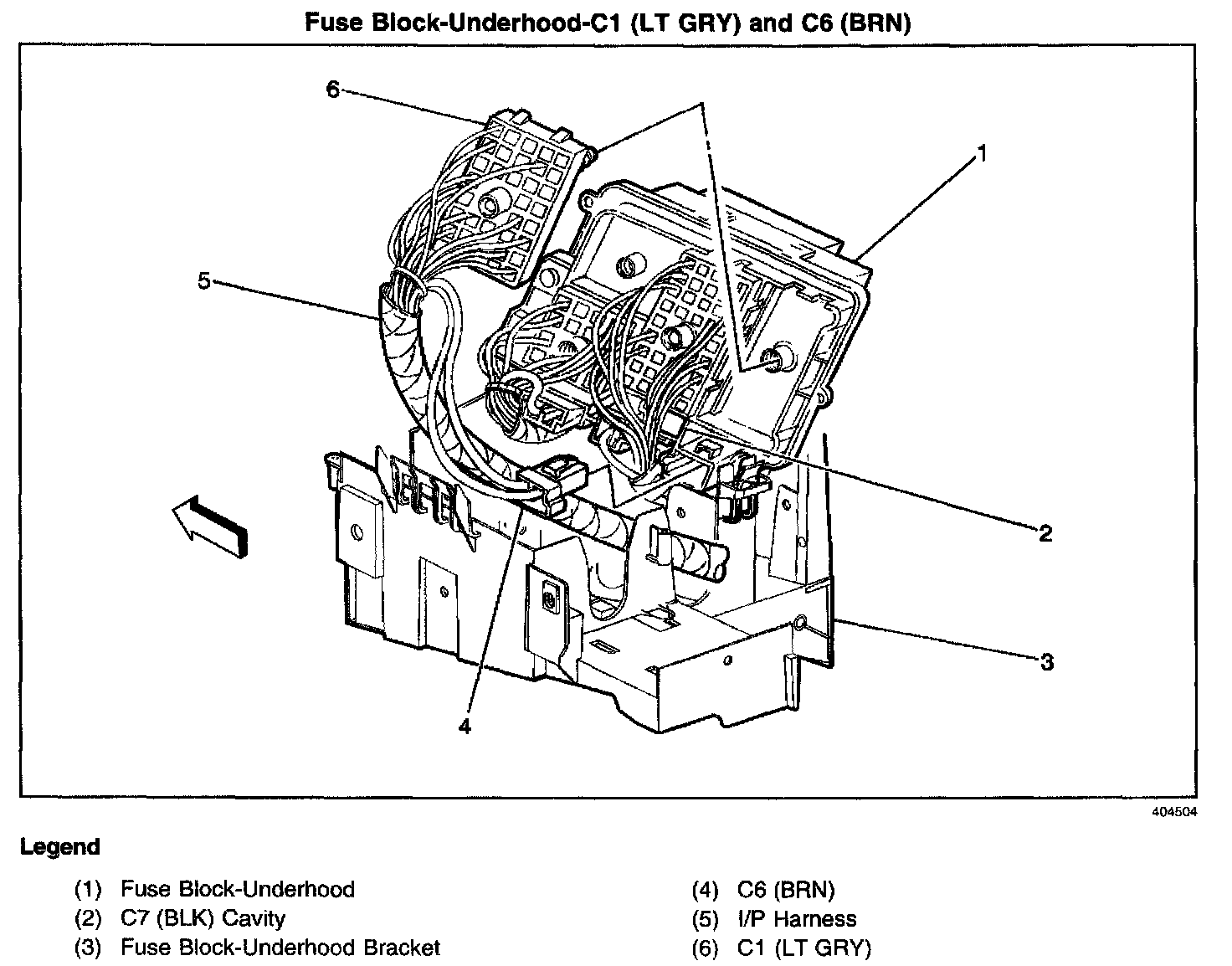 Fuse Block-Underhood-C1 (LT GRY) and C6 (BRN)

6

1

5

2

3

4

404504

Legend

(1) Fuse Block-Underhood
(2) C7 (BLK) Cavity
(3) Fuse Block-Underhood Bracket

(4) C6 (BRN)
(5) I/P Harness
(6) C1 (LT GRY)