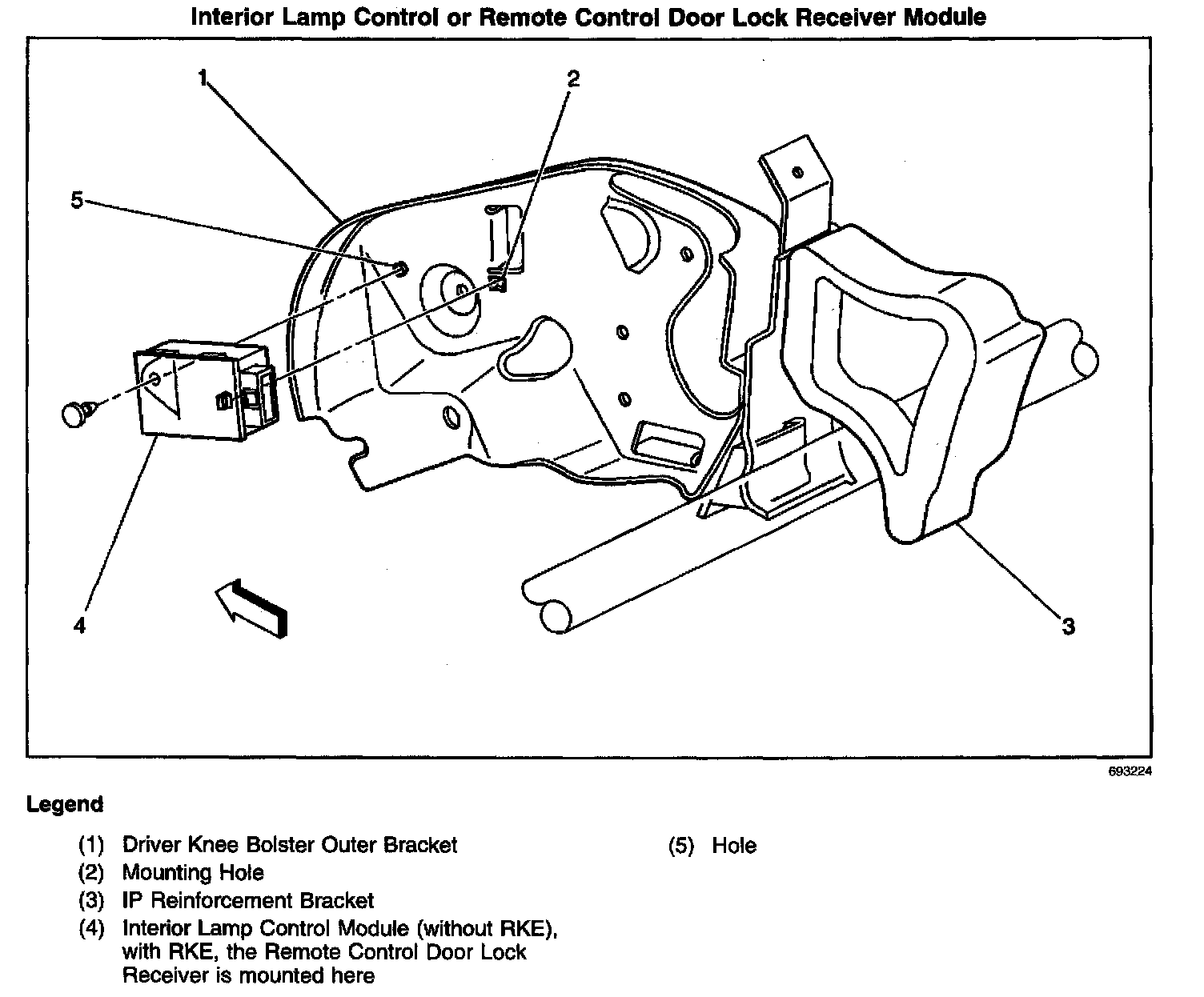 Interior Lamp Control or Remote Control Door Lock Receiver Module

1

2

5

4

3

693224

Legend

(1) Driver Knee Bolster Outer Bracket
(2) Mounting Hole
(3) IP Reinforcement Bracket
(4) Interior Lamp Control Module (without RKE), with RKE, the Remote Control Door Lock Receiver is mounted here

(5) Hole