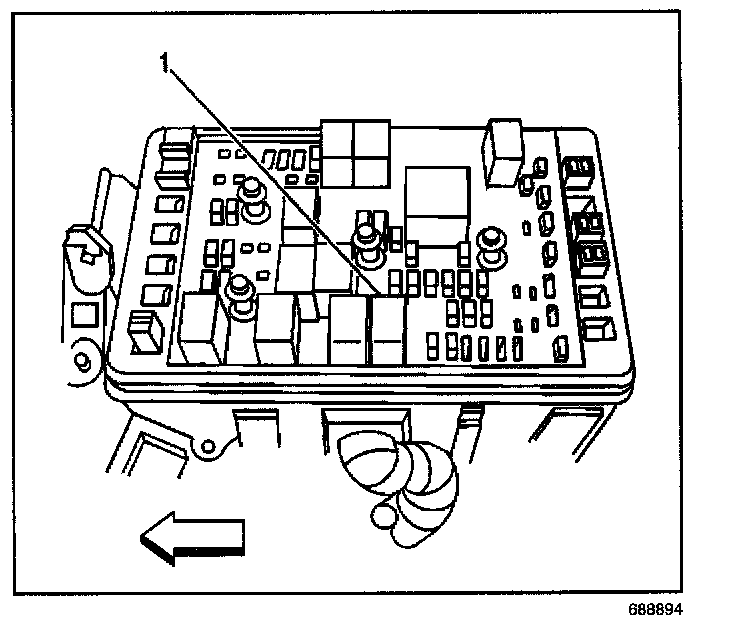 1

688894