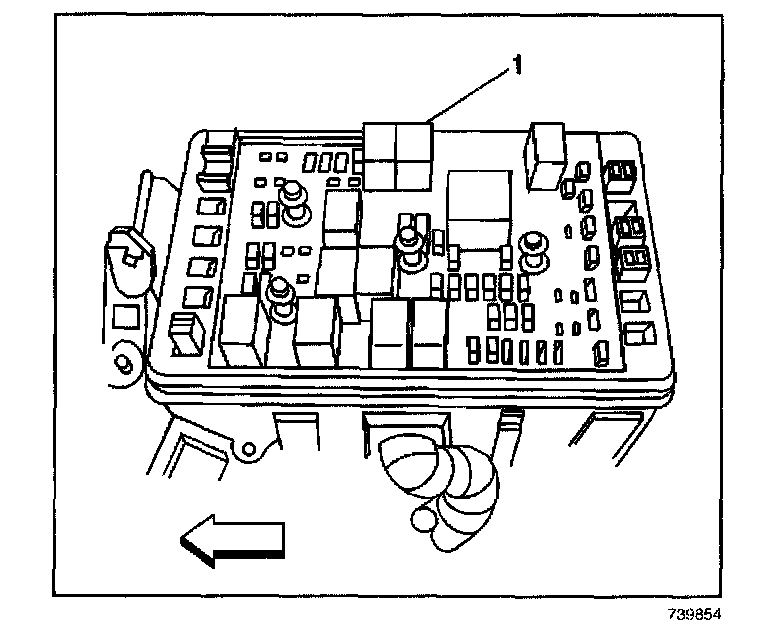 1

739854