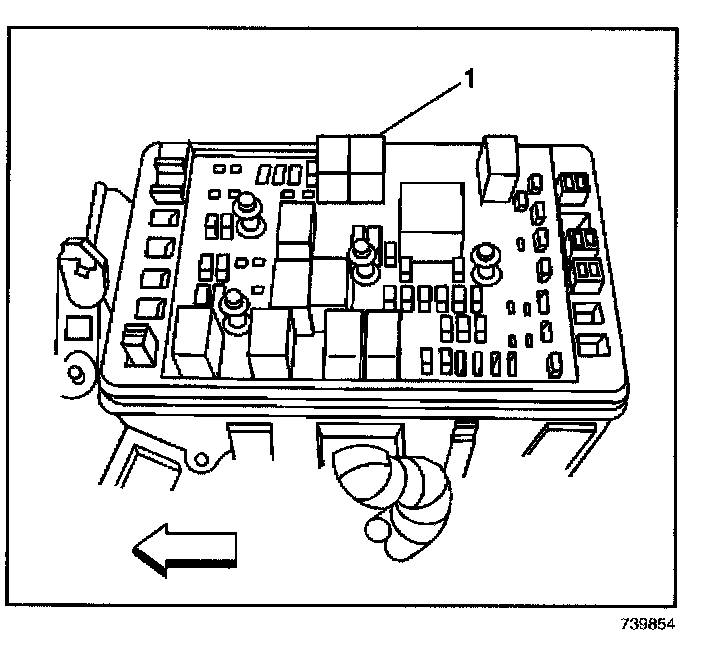 1

739854