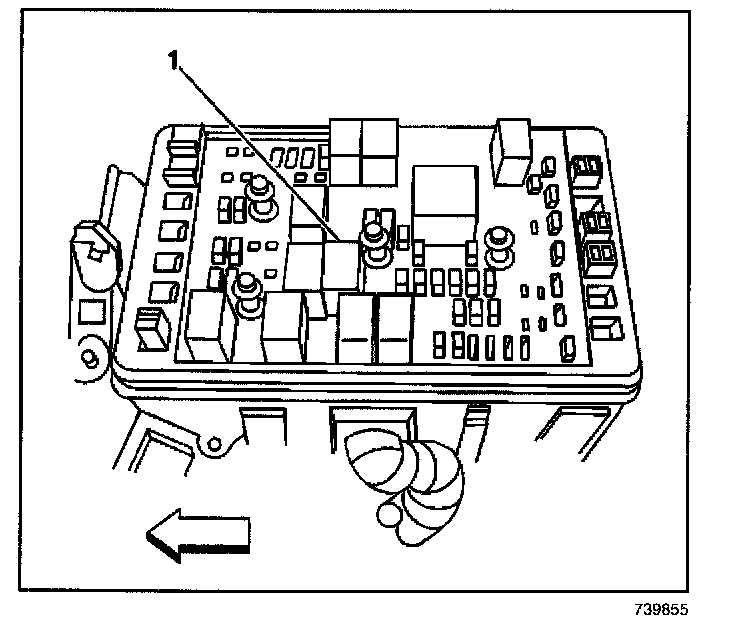 1

739855