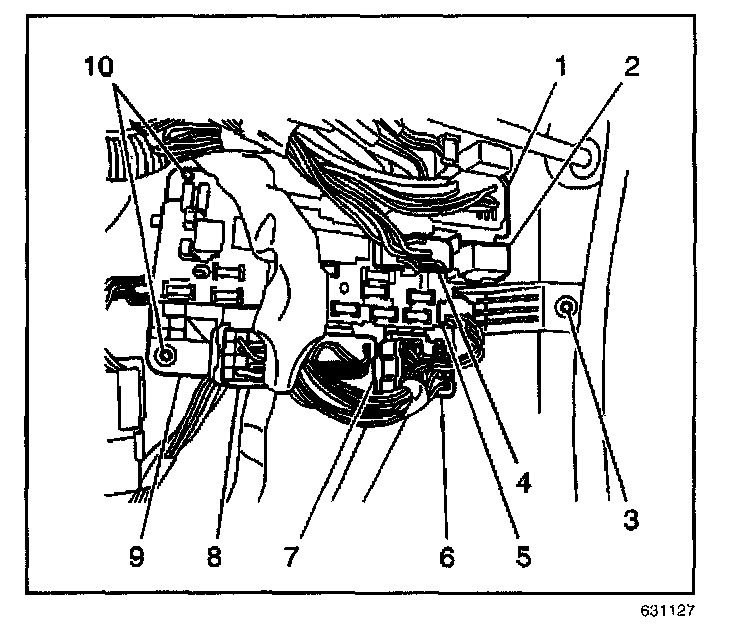 10
1
2
4
3
9
8
7
6
5
631127