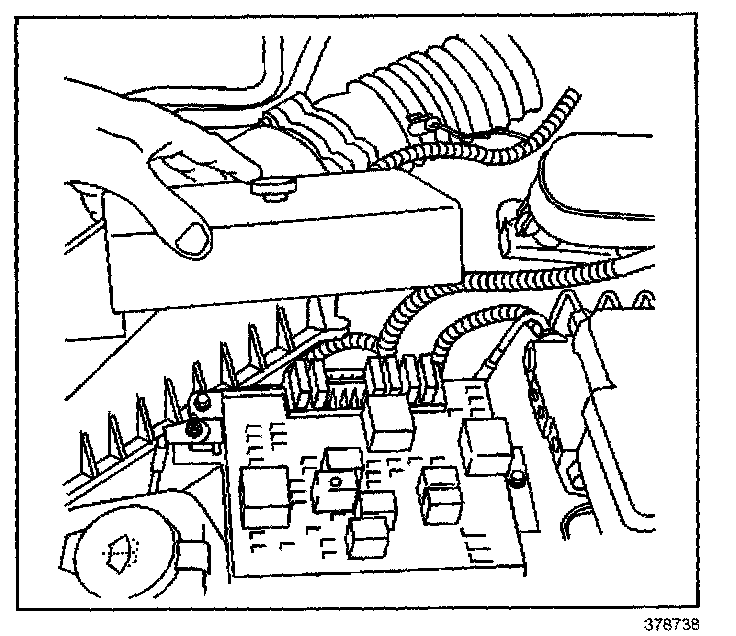 378738