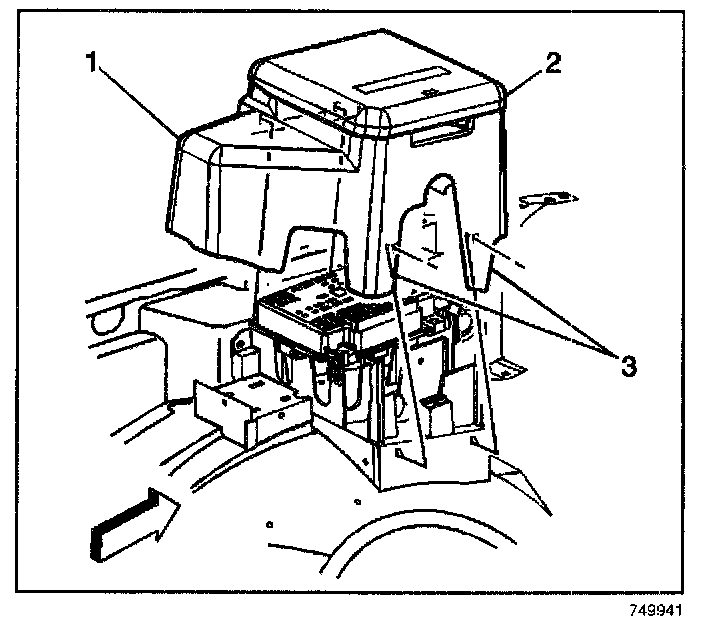 1
2
3
749941