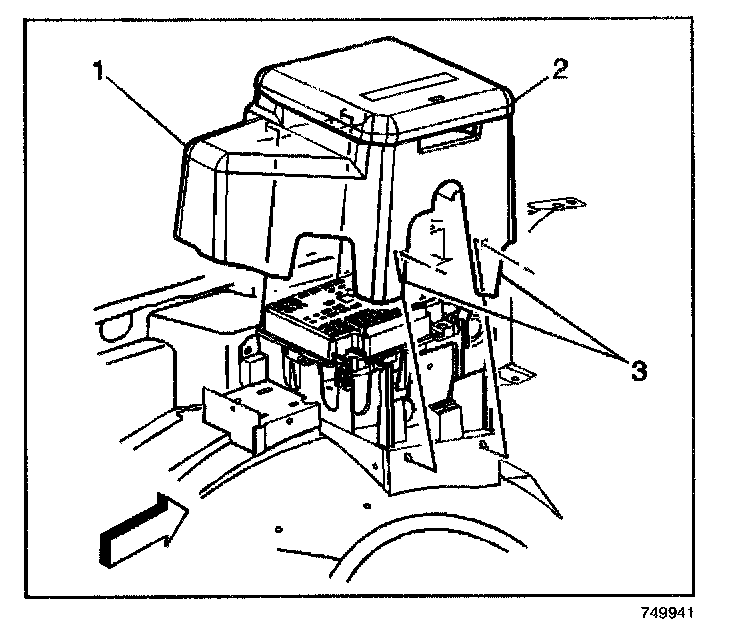 1
2
3
749941