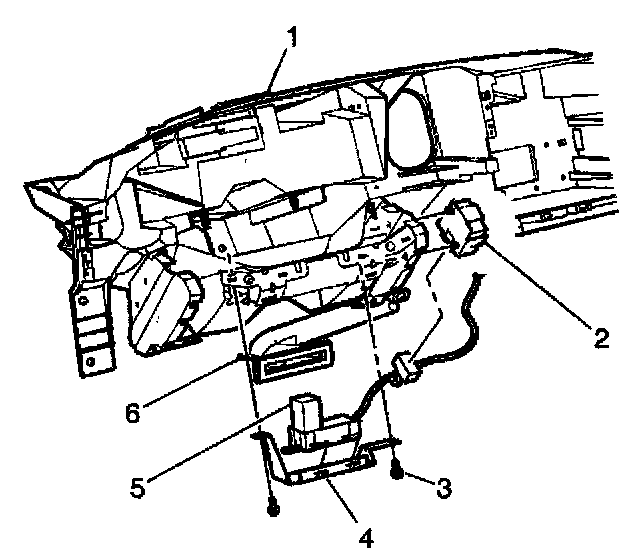 1
2
6
5
3
4