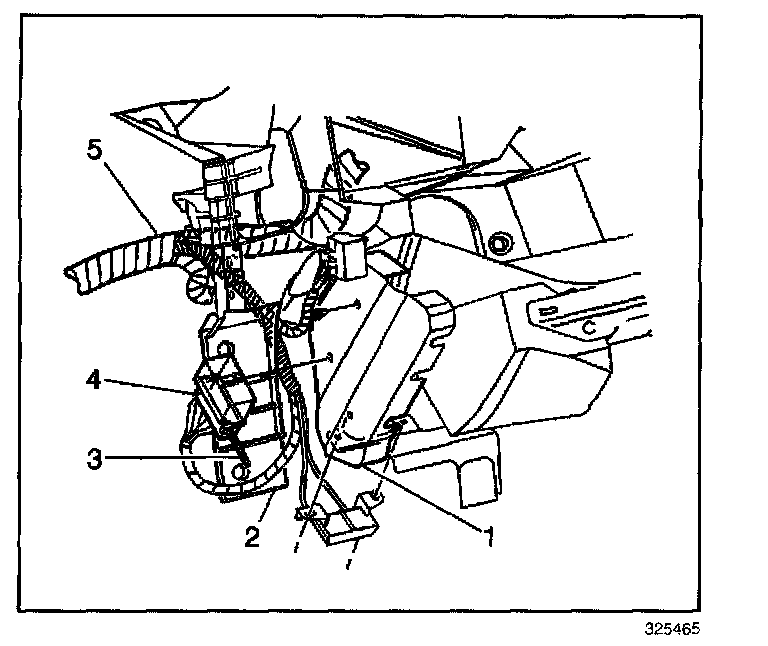 5
4
3
2
1
325465