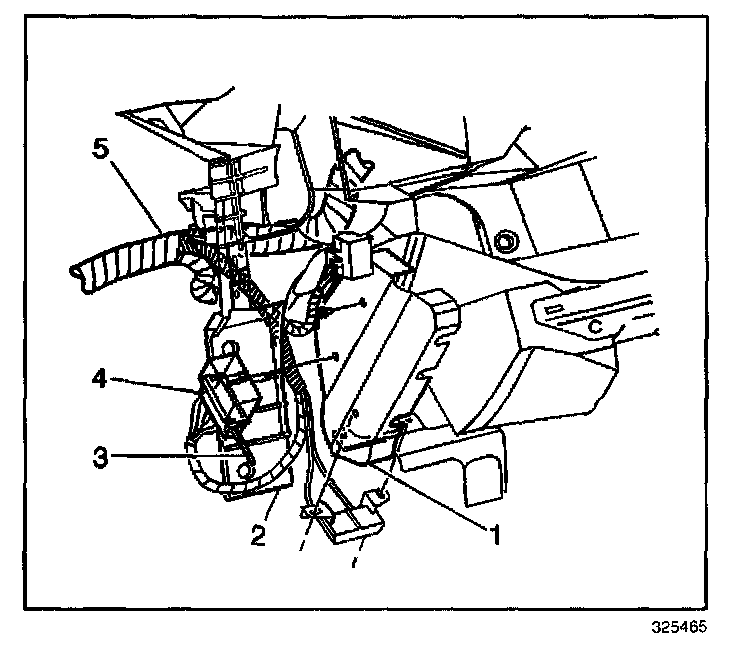 5
4
3
2
1
325465