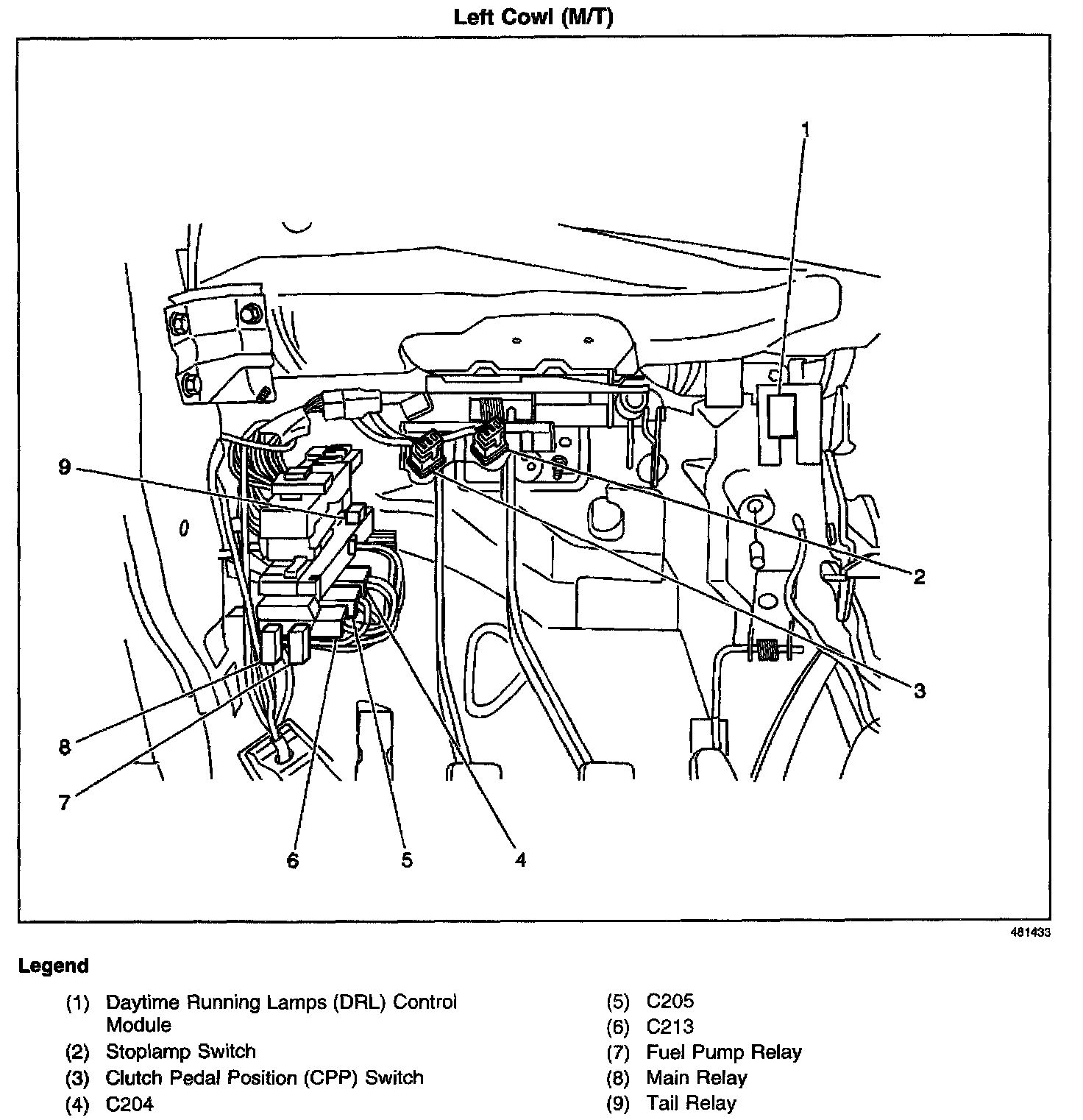 Left Cowl (M/T)

1

9

2

3

8

7

6

5

4

481433

Legend

(1) Daytime Running Lamps (DRL) Control Module

(2) Stoplamp Switch

(3) Clutch Pedal Position (CPP) Switch

(4) C204

(5) C205

(6) C213

(7) Fuel Pump Relay

(8) Main Relay

(9) Tail Relay