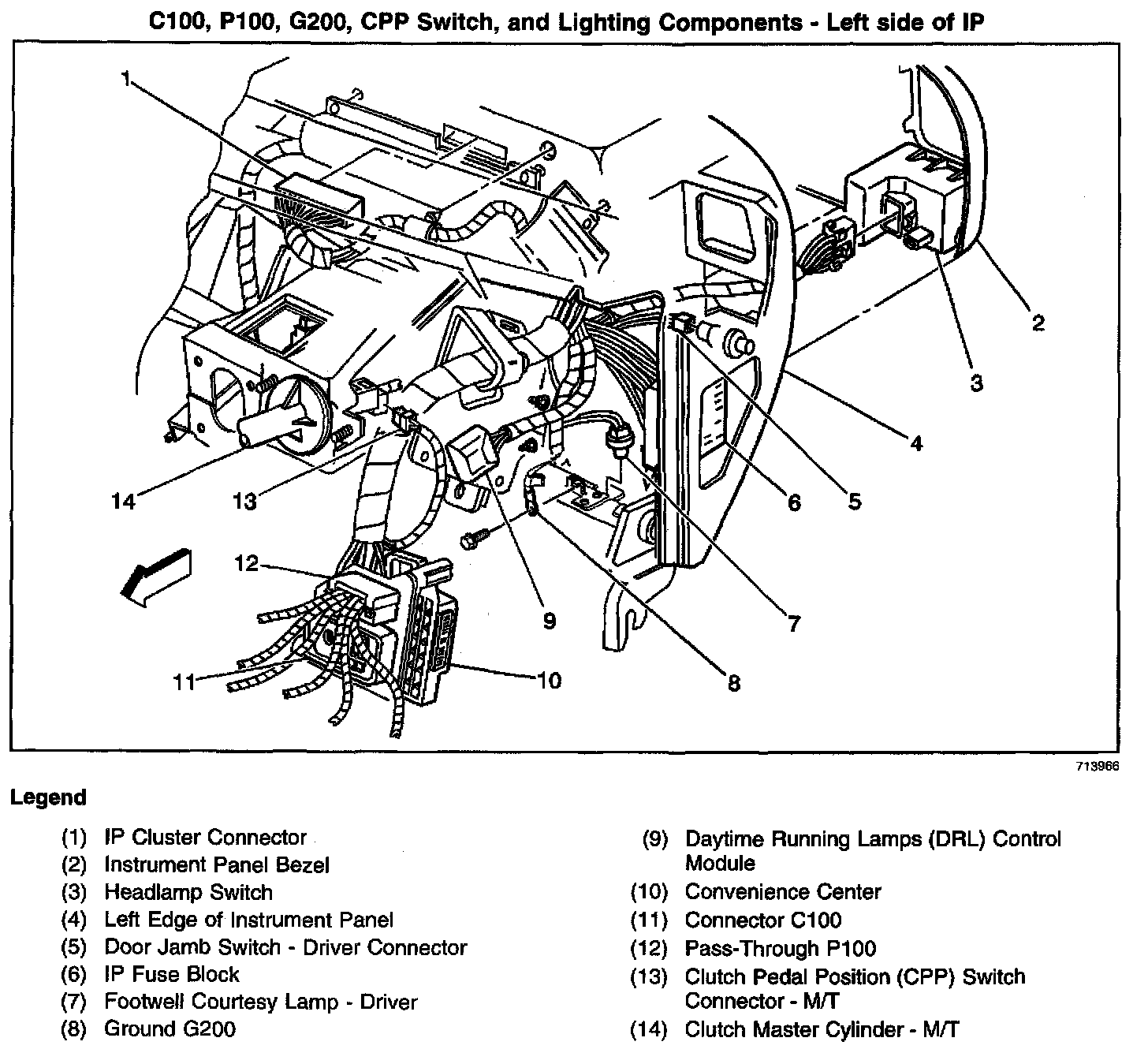 C100, P100, G200, CPP Switch, and Lighting Components - Left side of IP

1
2
3
4
5
6
7
8
9
10
11
12
13
14

713966

Legend

(1) IP Cluster Connector
(2) Instrument Panel Bezel
(3) Headlamp Switch
(4) Left Edge of Instrument Panel
(5) Door Jamb Switch - Driver Connector
(6) IP Fuse Block
(7) Footwell Courtesy Lamp - Driver
(8) Ground G200

(9) Daytime Running Lamps (DRL) Control Module
(10) Convenience Center
(11) Connector C100
(12) Pass-Through P100
(13) Clutch Pedal Position (CPP) Switch Connector - M/T
(14) Clutch Master Cylinder - M/T