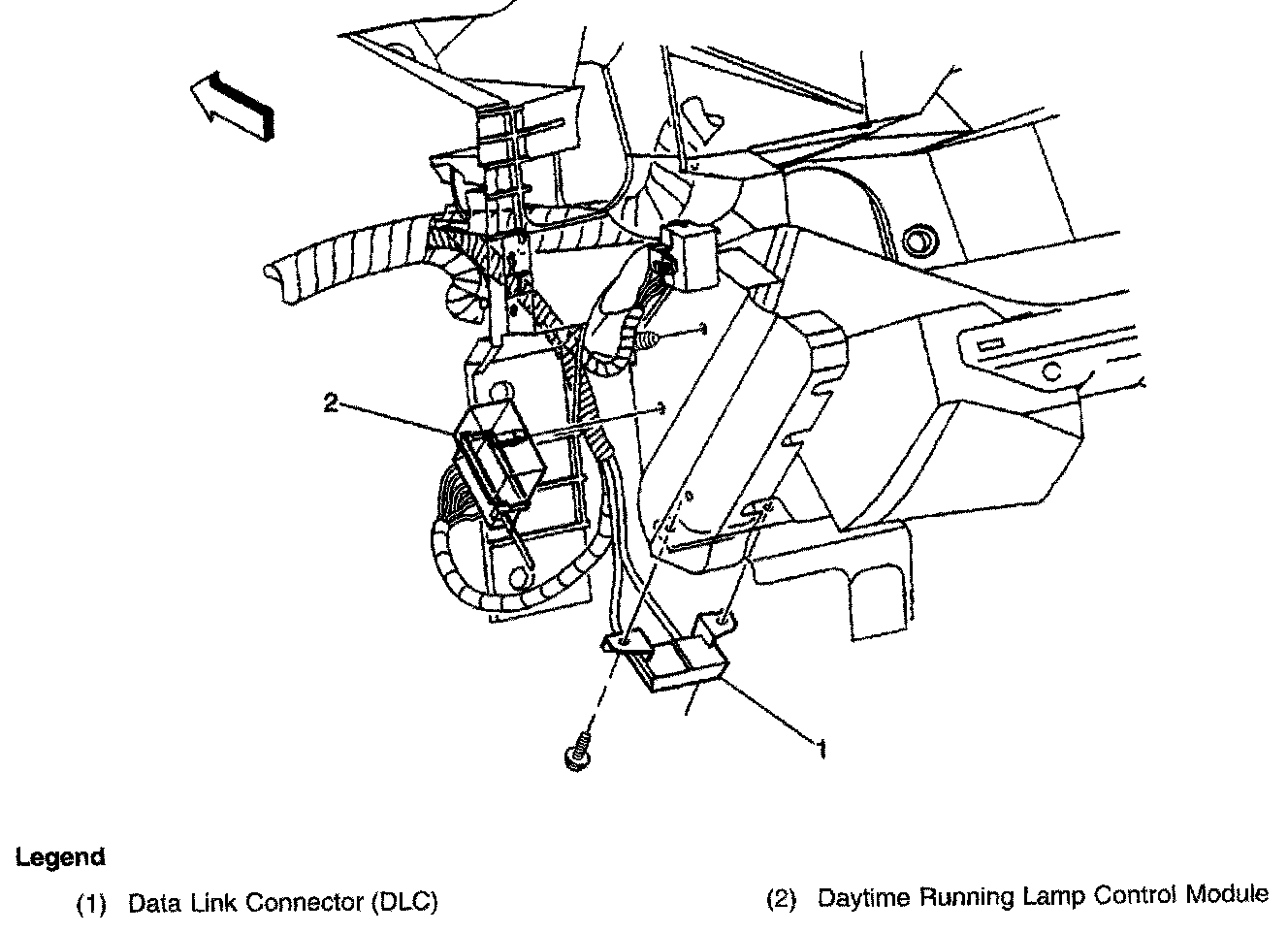 2

1

Legend

(1) Data Link Connector (DLC)

(2) Daytime Running Lamp Control Module