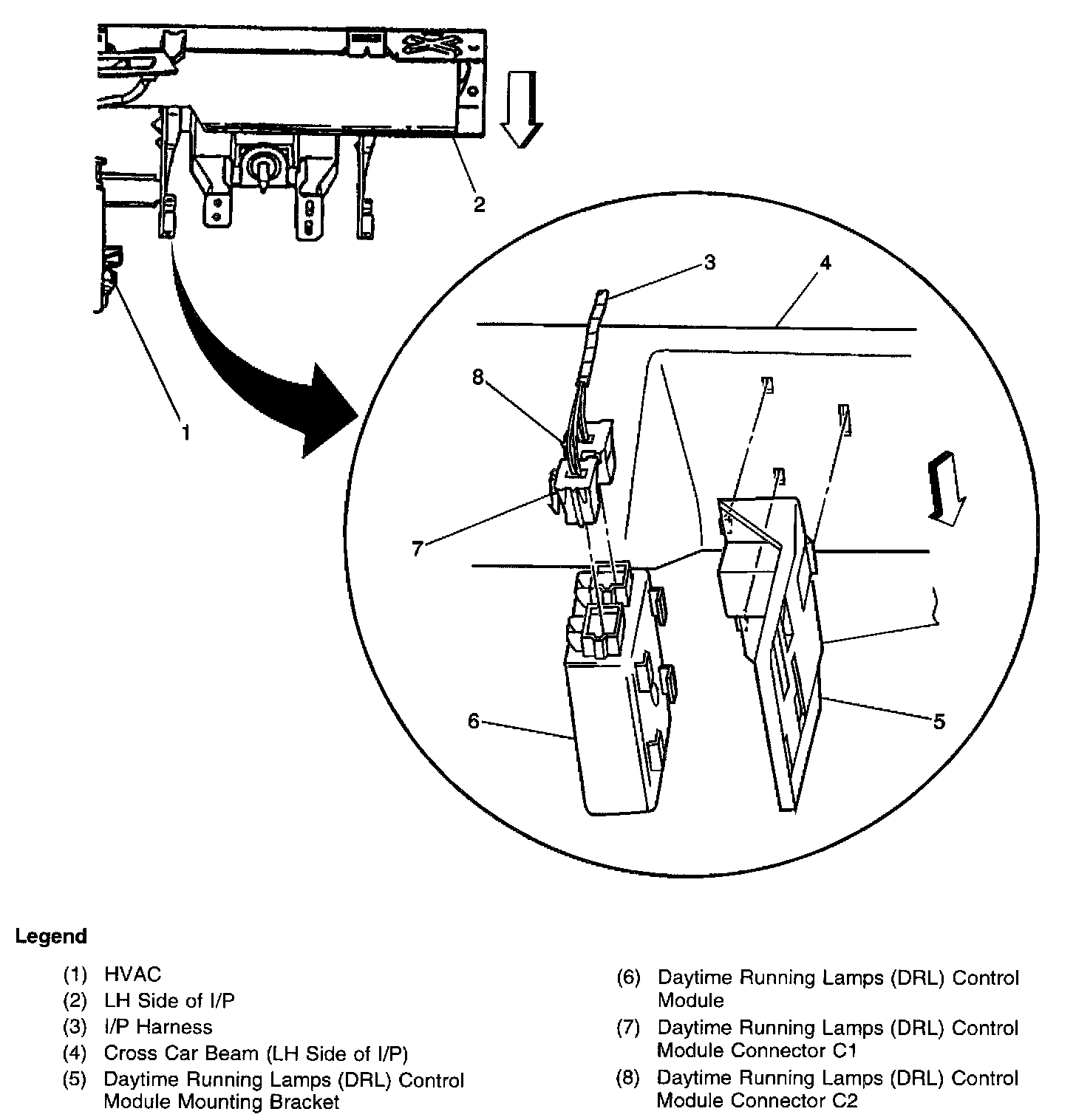 2

3

4

8

1

7

6

5

Legend

(1) HVAC
(2) LH Side of I/P
(3) I/P Harness
(4) Cross Car Beam (LH Side of I/P)
(5) Daytime Running Lamps (DRL) Control Module Mounting Bracket

(6) Daytime Running Lamps (DRL) Control Module
(7) Daytime Running Lamps (DRL) Control Module Connector C1
(8) Daytime Running Lamps (DRL) Control Module Connector C2