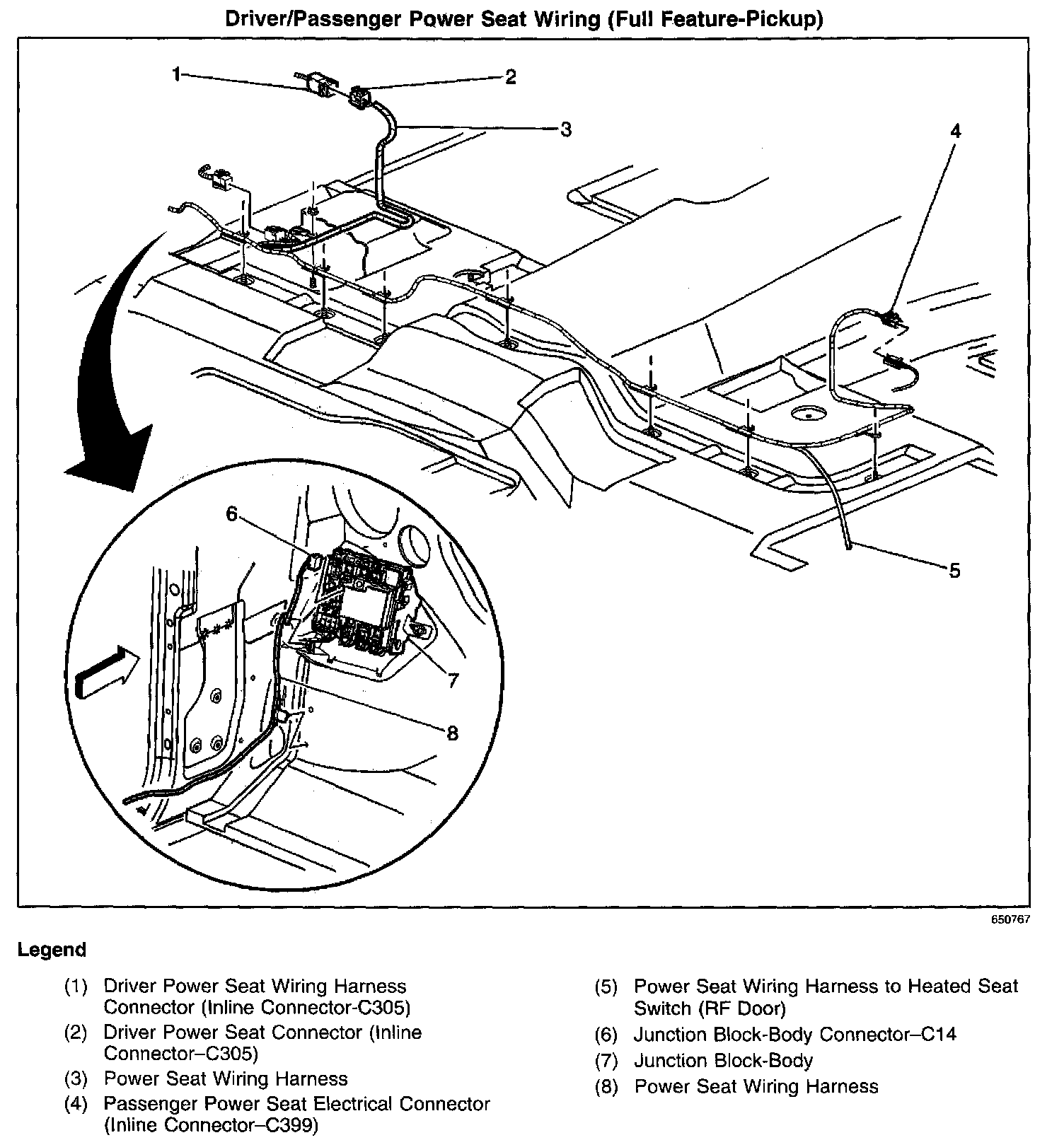 Driver/Passenger Power Seat Wiring (Full Feature-Pickup)

1
2
3
4
5
6
7
8

650767

Legend

(1) Driver Power Seat Wiring Harness Connector (Inline Connector-C305)
(2) Driver Power Seat Connector (Inline Connector–C305)
(3) Power Seat Wiring Harness
(4) Passenger Power Seat Electrical Connector (Inline Connector–C399)

(5) Power Seat Wiring Harness to Heated Seat Switch (RF Door)
(6) Junction Block-Body Connector–C14
(7) Junction Block-Body
(8) Power Seat Wiring Harness