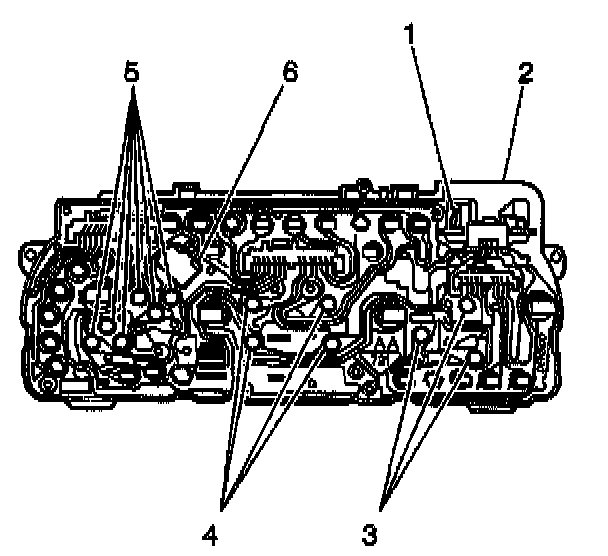 5
6
1
2
4
3