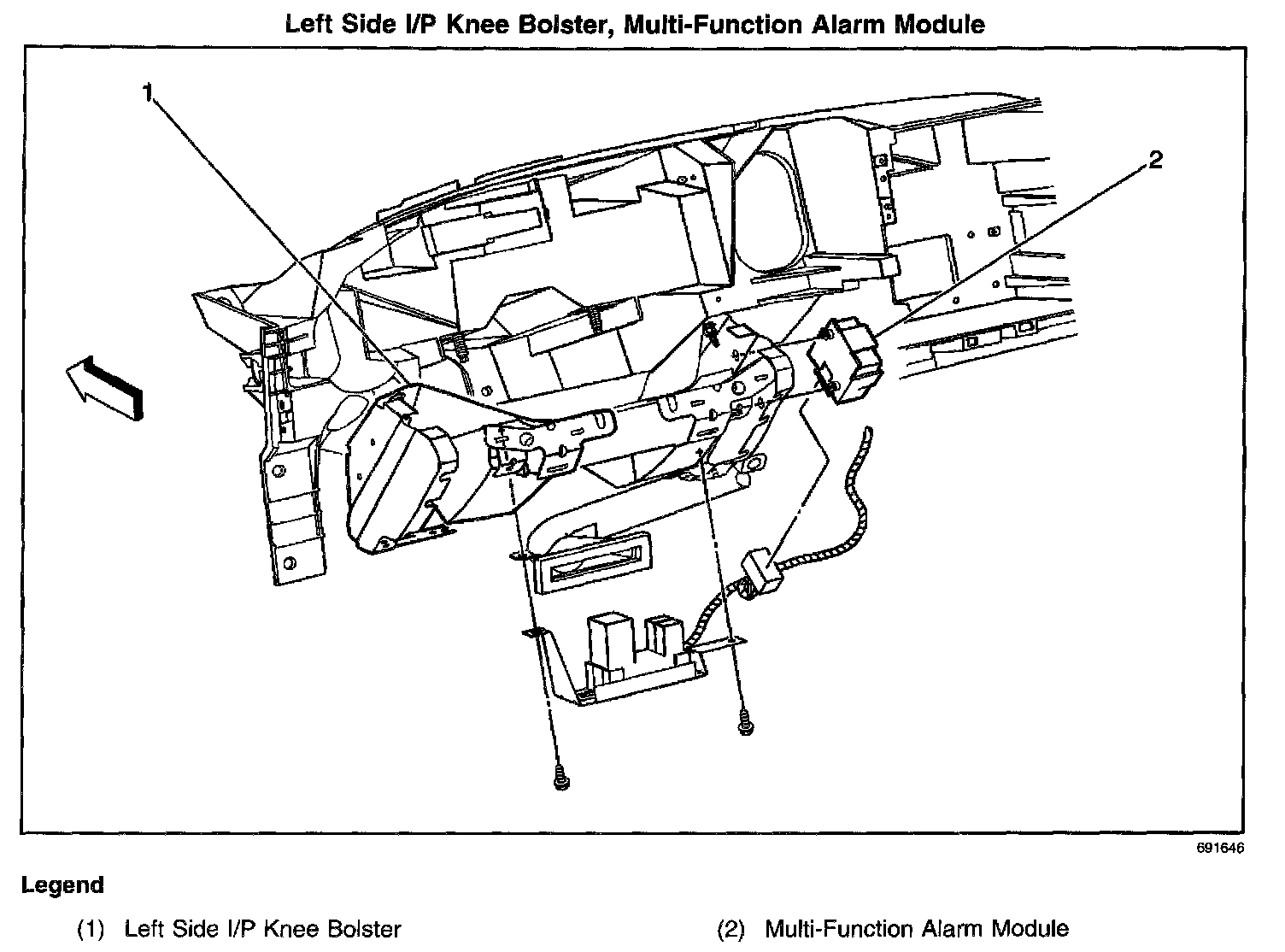 Left Side I/P Knee Bolster, Multi-Function Alarm Module

1

2

691646

Legend

(1) Left Side I/P Knee Bolster

(2) Multi-Function Alarm Module