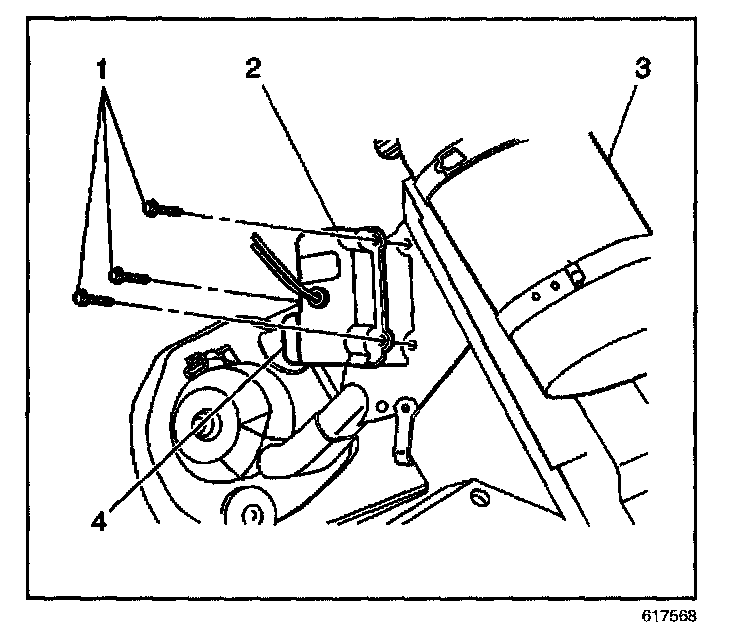 1
2
3
4
617568