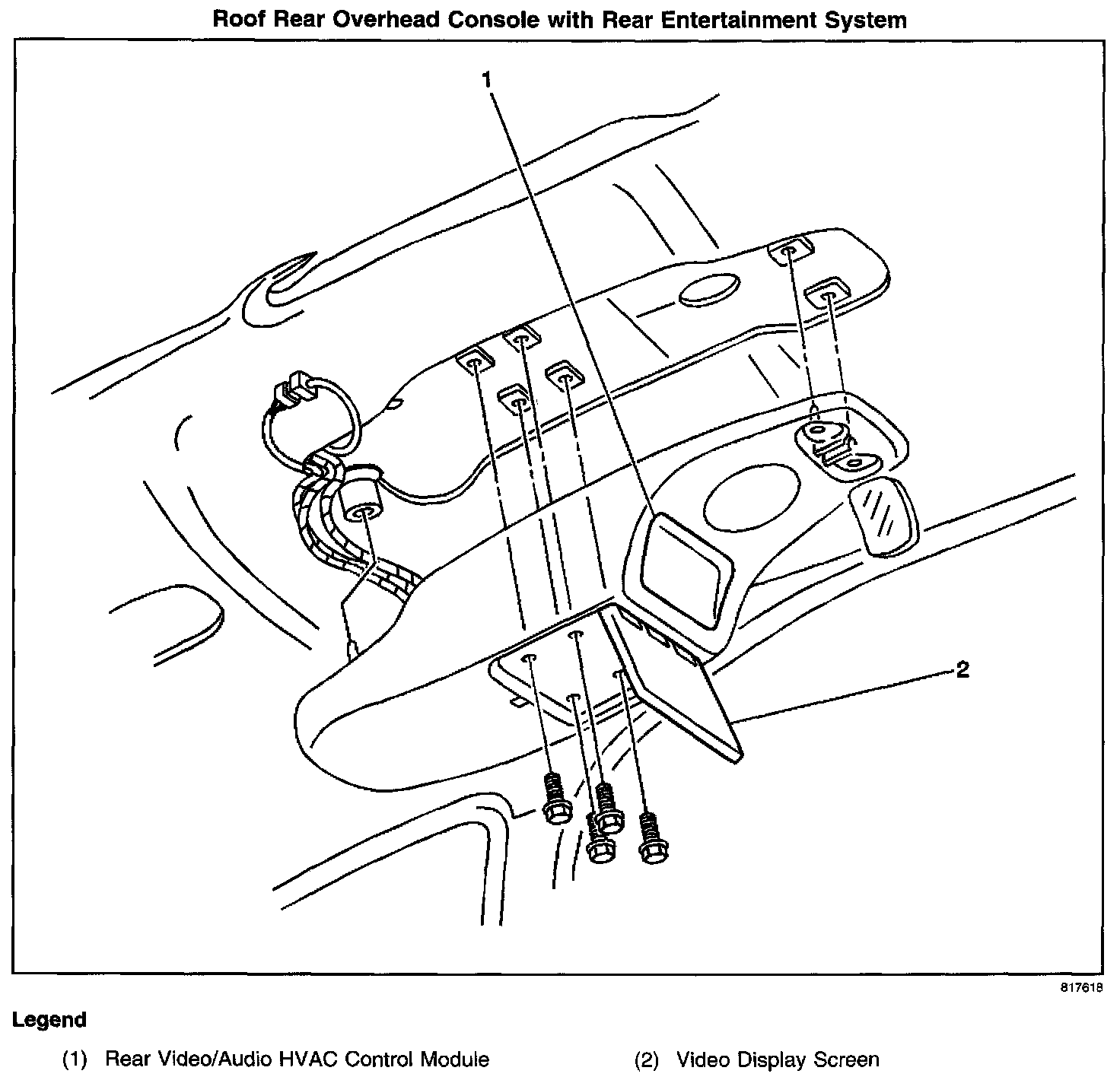 Roof Rear Overhead Console with Rear Entertainment System

1

2

817618

Legend

(1) Rear Video/Audio HVAC Control Module

(2) Video Display Screen