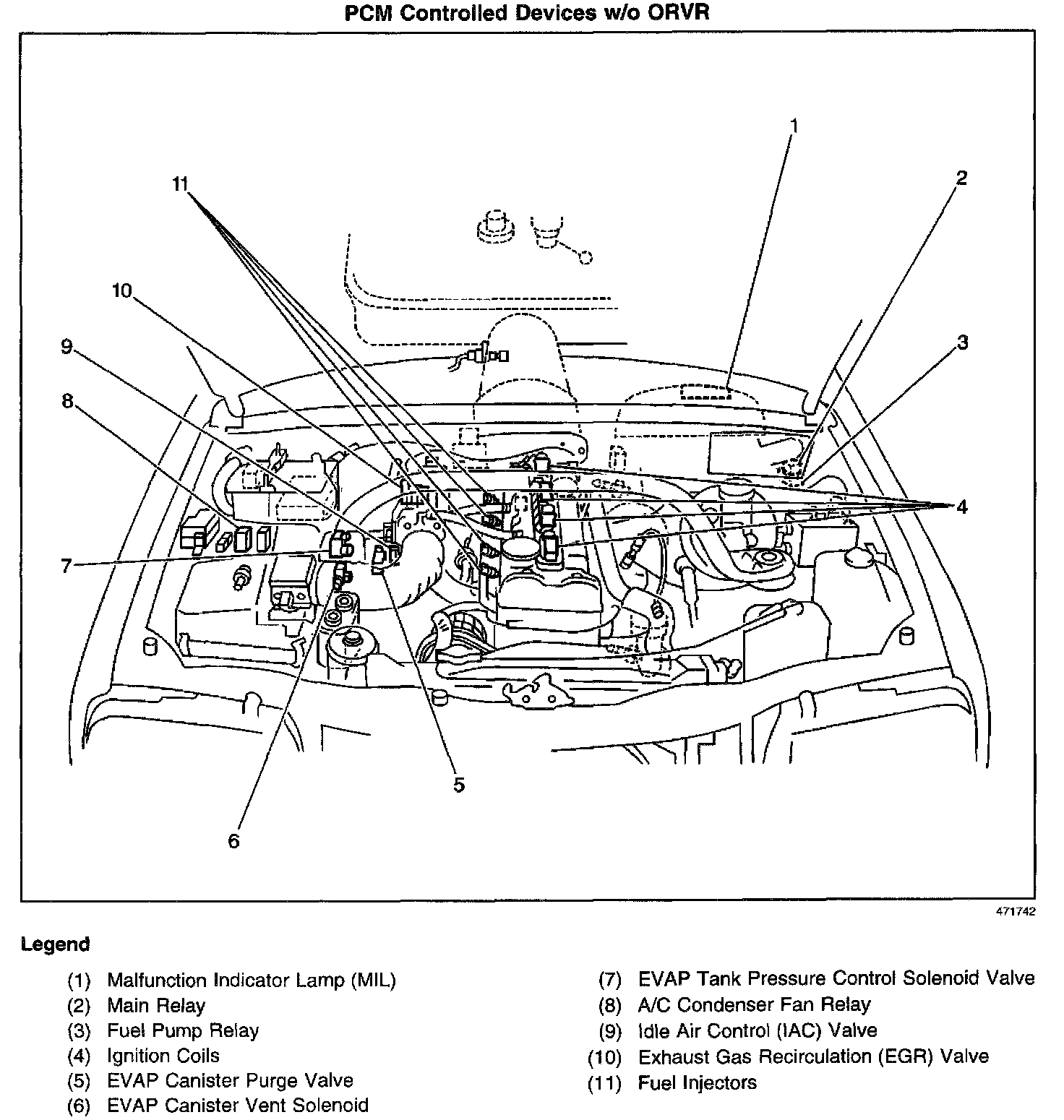 PCM Controlled Devices w/o ORVR

1
2
11
10
3
9
8
4
7
5
6

471742

Legend

(1) Malfunction Indicator Lamp (MIL)
(2) Main Relay
(3) Fuel Pump Relay
(4) Ignition Coils
(5) EVAP Canister Purge Valve
(6) EVAP Canister Vent Solenoid

(7) EVAP Tank Pressure Control Solenoid Valve
(8) A/C Condenser Fan Relay
(9) Idle Air Control (IAC) Valve
(10) Exhaust Gas Recirculation (EGR) Valve
(11) Fuel Injectors