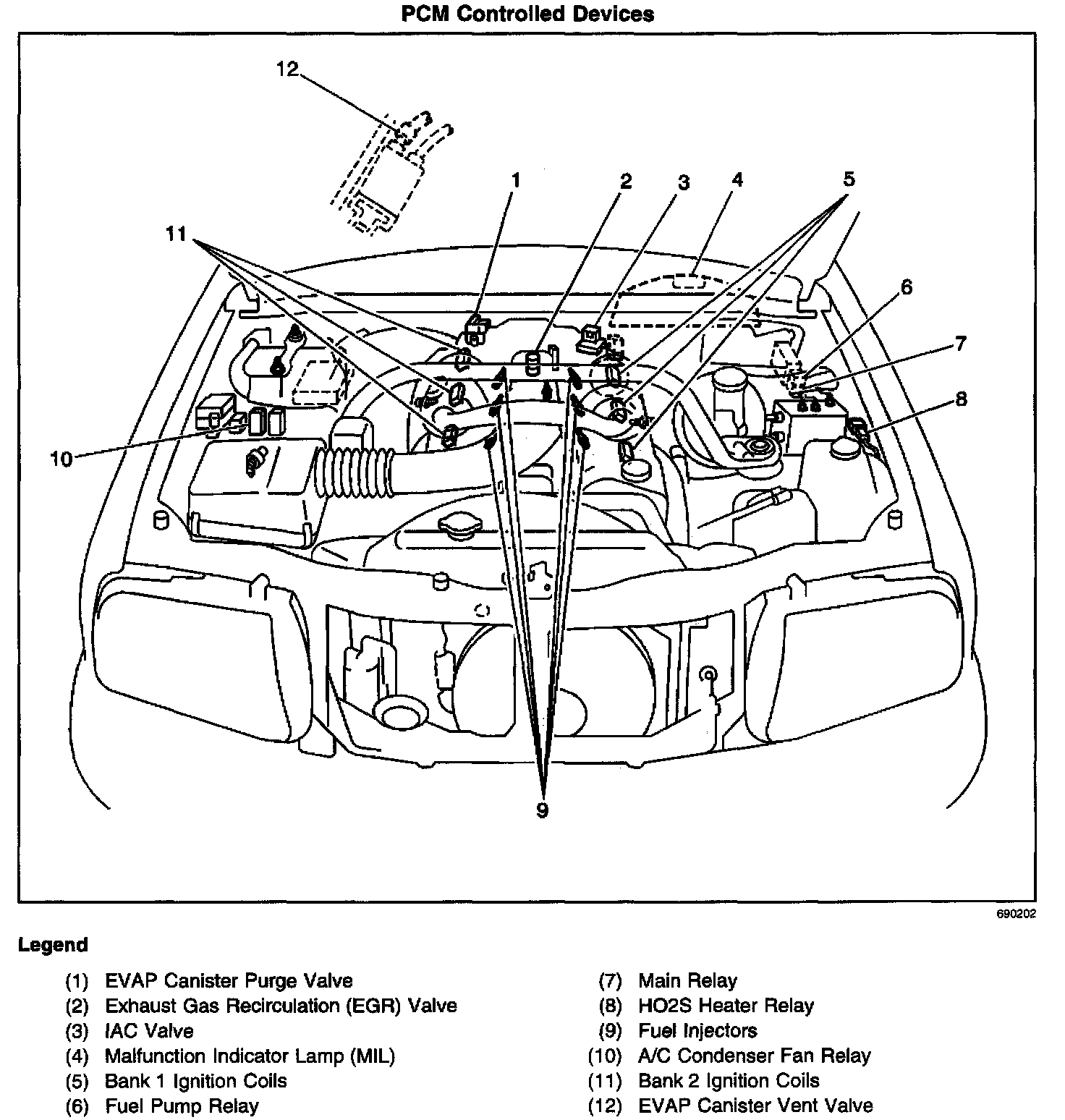 PCM Controlled Devices

12

1

2

3

4

5

11

6

7

8

10

9

690202

Legend

(1) EVAP Canister Purge Valve
(2) Exhaust Gas Recirculation (EGR) Valve
(3) IAC Valve
(4) Malfunction Indicator Lamp (MIL)
(5) Bank 1 Ignition Coils
(6) Fuel Pump Relay

(7) Main Relay
(8) HO2S Heater Relay
(9) Fuel Injectors
(10) A/C Condenser Fan Relay
(11) Bank 2 Ignition Coils
(12) EVAP Canister Vent Valve