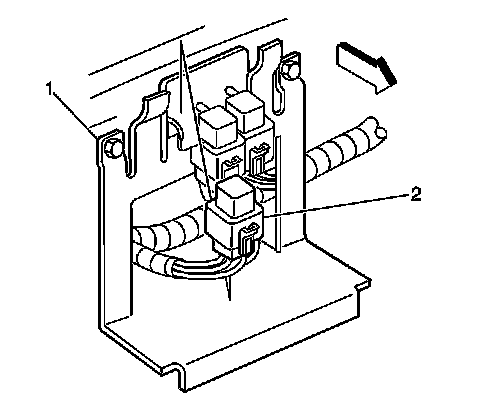 1
2