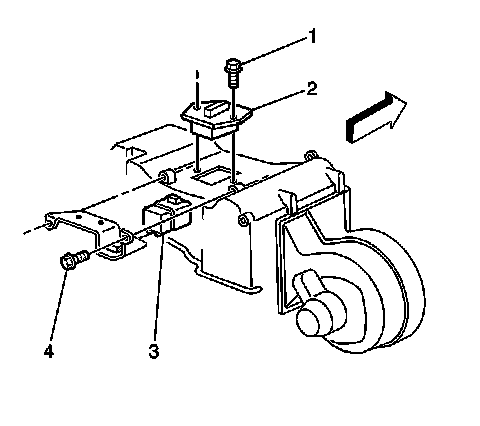 1
2
4
3