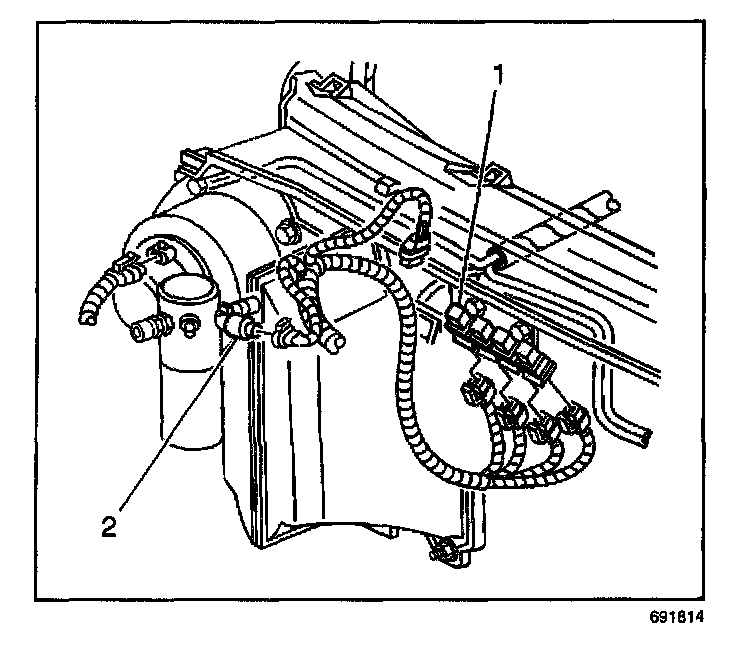 1

2

691814