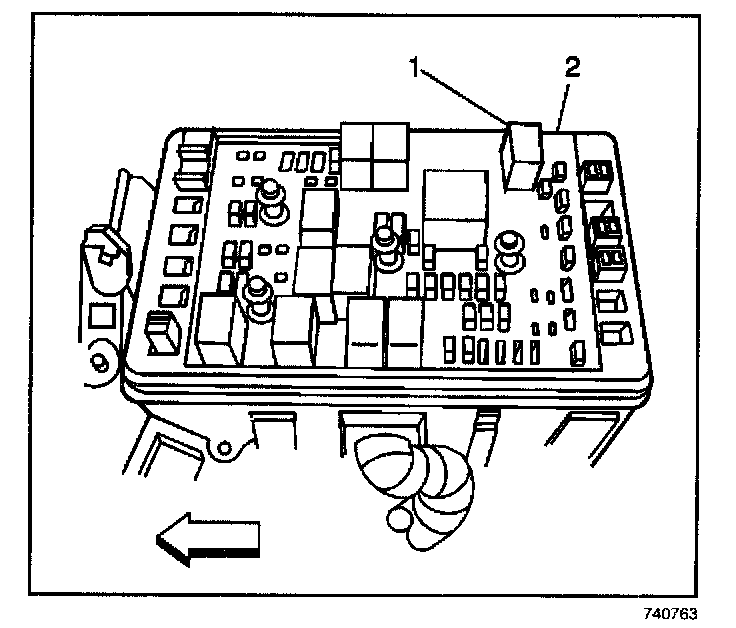 1
2
740763