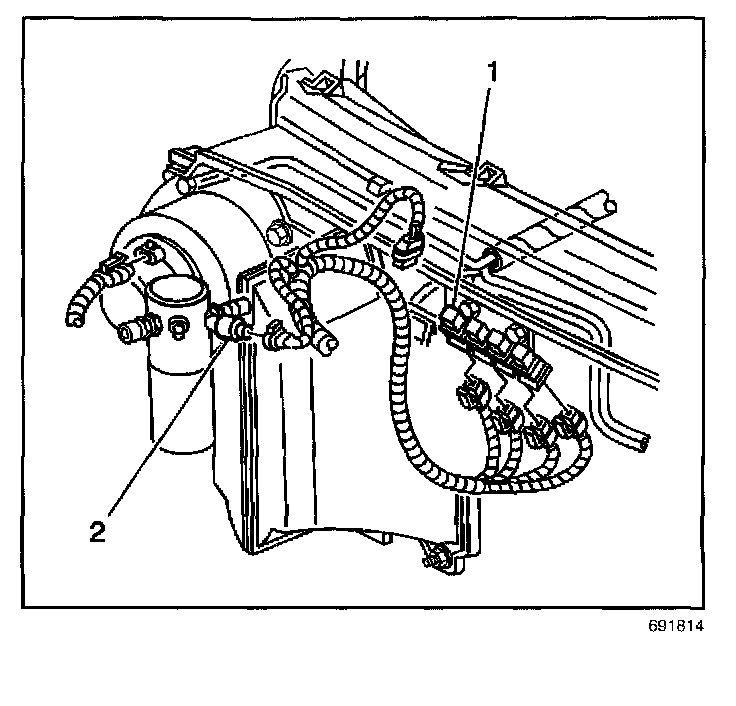 1

2

691814