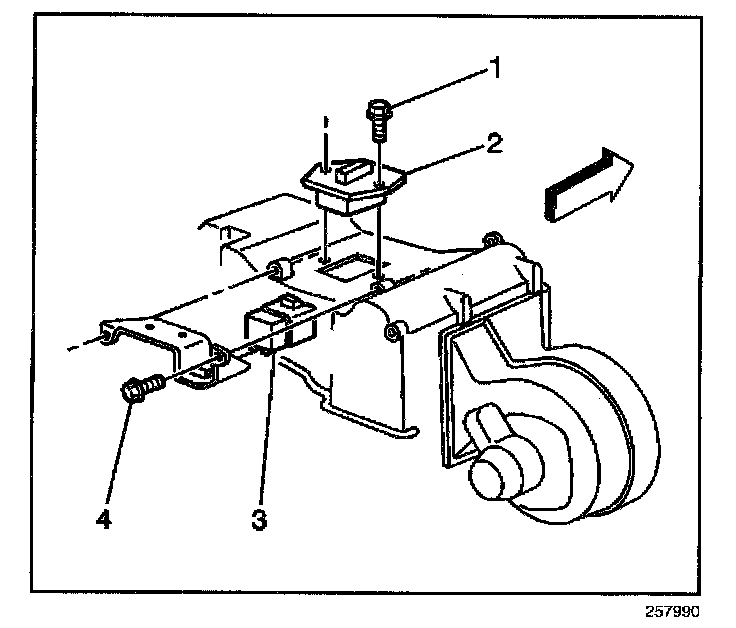 1
2
4
3
257990