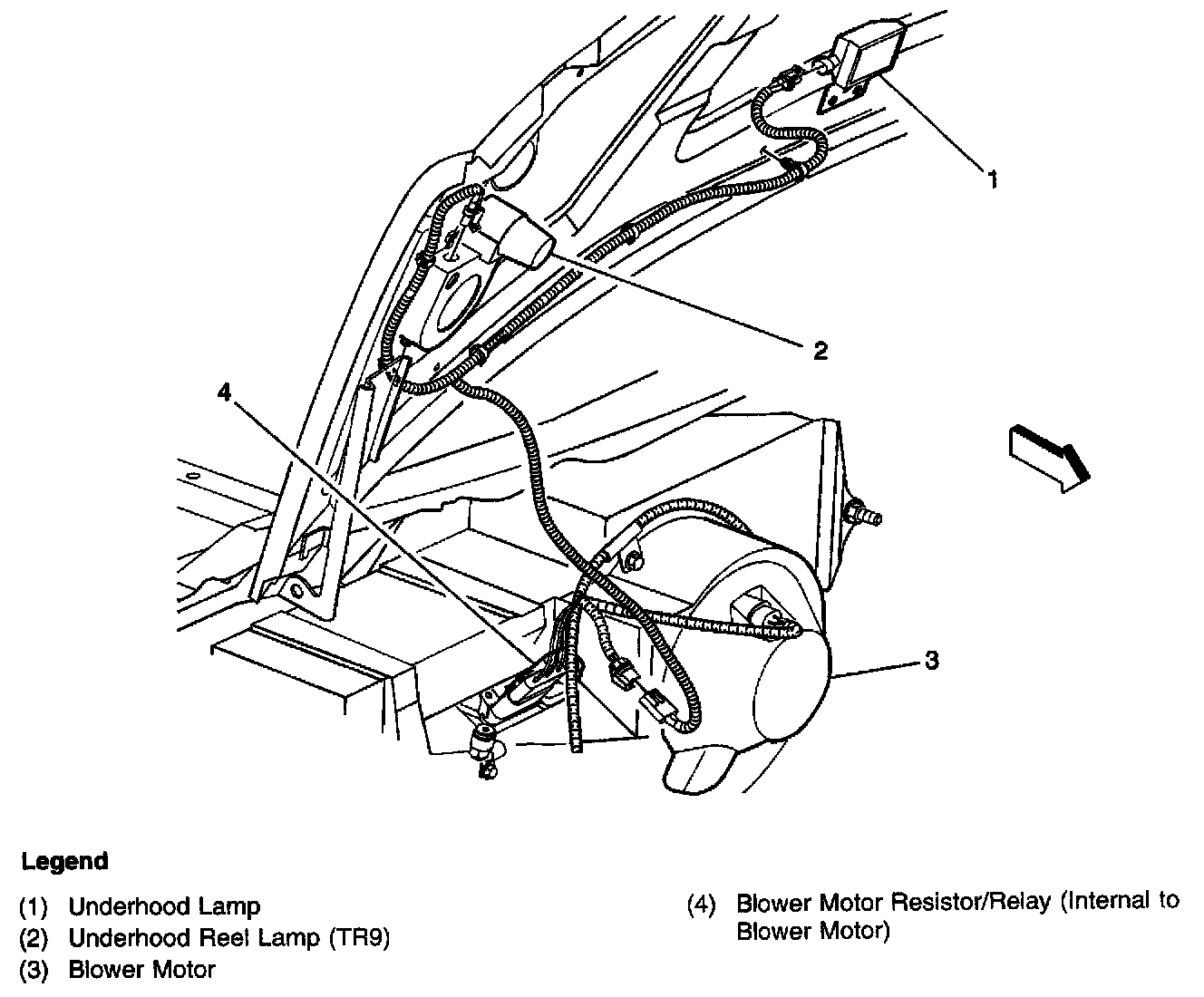 1

2

4

3

Legend

(1) Underhood Lamp
(2) Underhood Reel Lamp (TR9)
(3) Blower Motor

(4) Blower Motor Resistor/Relay (Internal to Blower Motor)