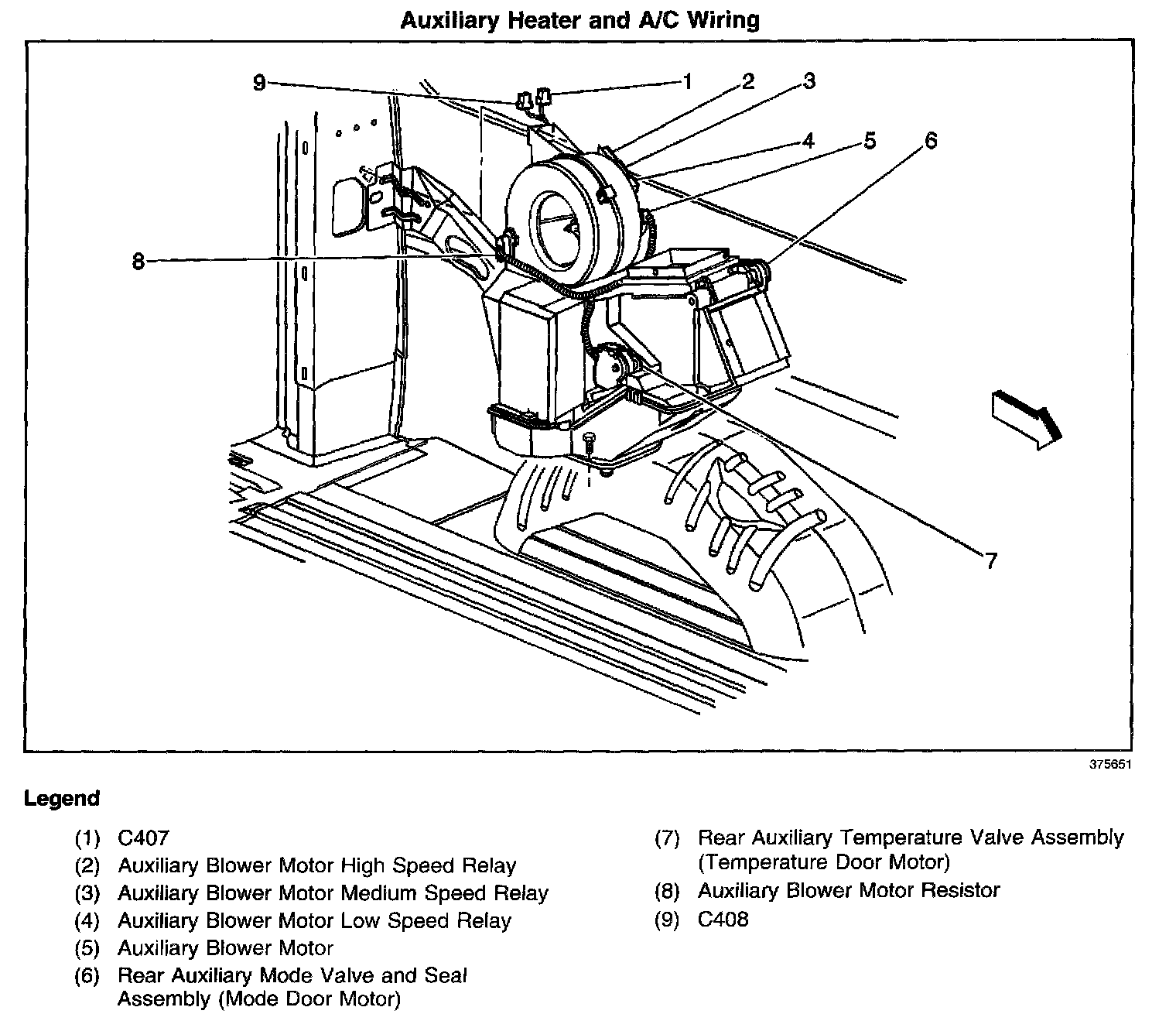 Auxiliary Heater and A/C Wiring

9
1
2
3
4
5
6
8
7

375651

Legend

(1) C407
(2) Auxiliary Blower Motor High Speed Relay
(3) Auxiliary Blower Motor Medium Speed Relay
(4) Auxiliary Blower Motor Low Speed Relay
(5) Auxiliary Blower Motor
(6) Rear Auxiliary Mode Valve and Seal Assembly (Mode Door Motor)

(7) Rear Auxiliary Temperature Valve Assembly (Temperature Door Motor)
(8) Auxiliary Blower Motor Resistor
(9) C408