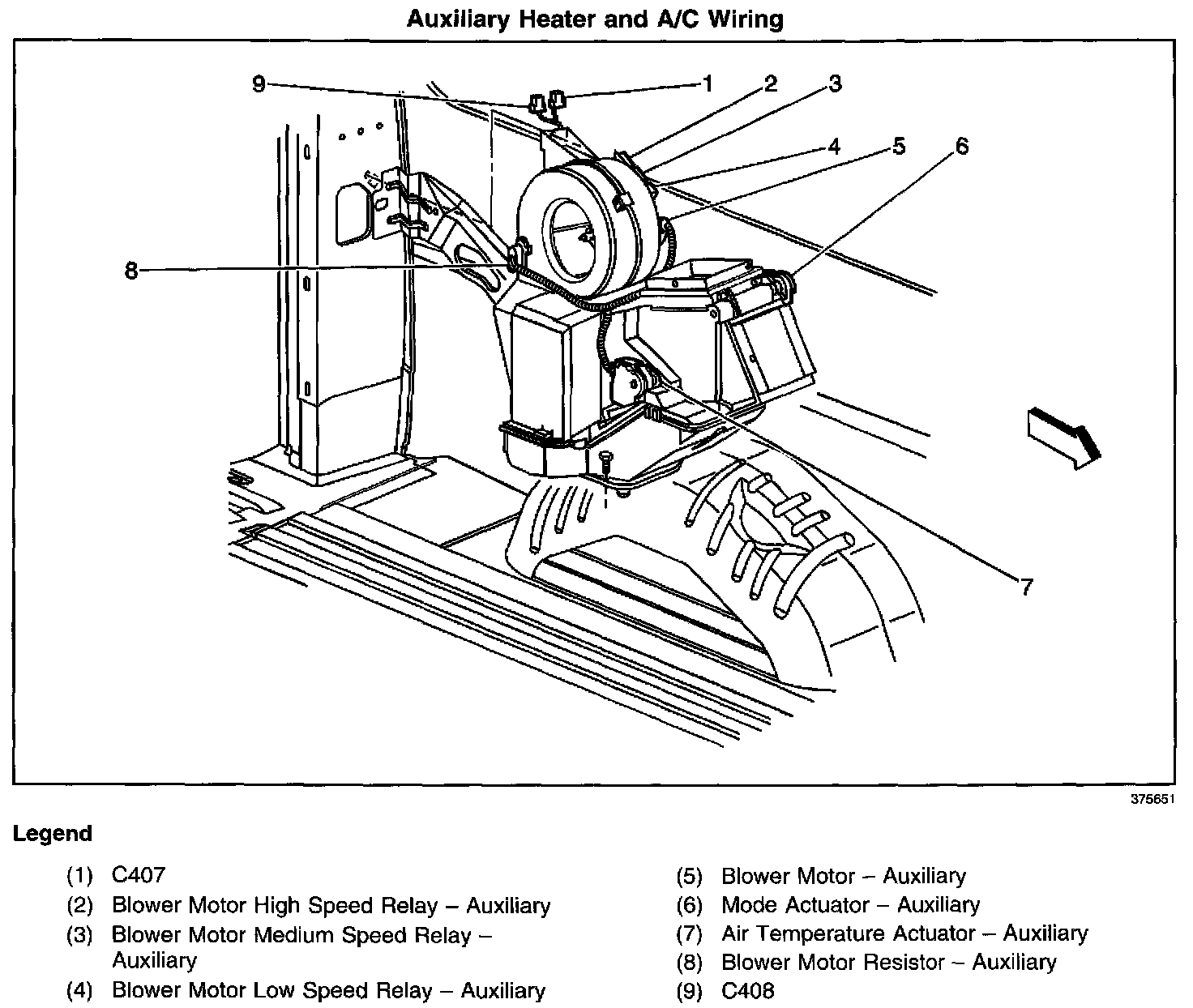 Auxiliary Heater and A/C Wiring

9
1
2
3
4
5
6
8
7

375651

Legend

(1) C407
(2) Blower Motor High Speed Relay – Auxiliary
(3) Blower Motor Medium Speed Relay – Auxiliary
(4) Blower Motor Low Speed Relay – Auxiliary

(5) Blower Motor – Auxiliary
(6) Mode Actuator – Auxiliary
(7) Air Temperature Actuator – Auxiliary
(8) Blower Motor Resistor – Auxiliary
(9) C408