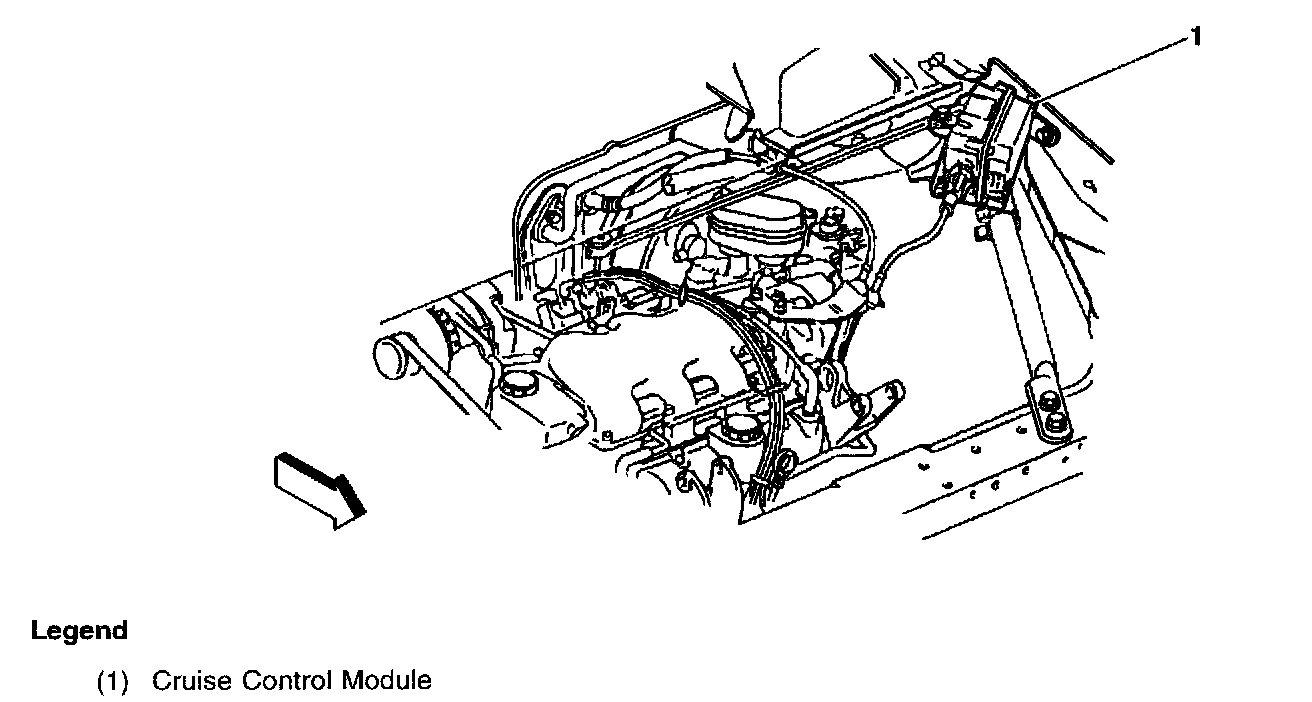 1

Legend

(1) Cruise Control Module